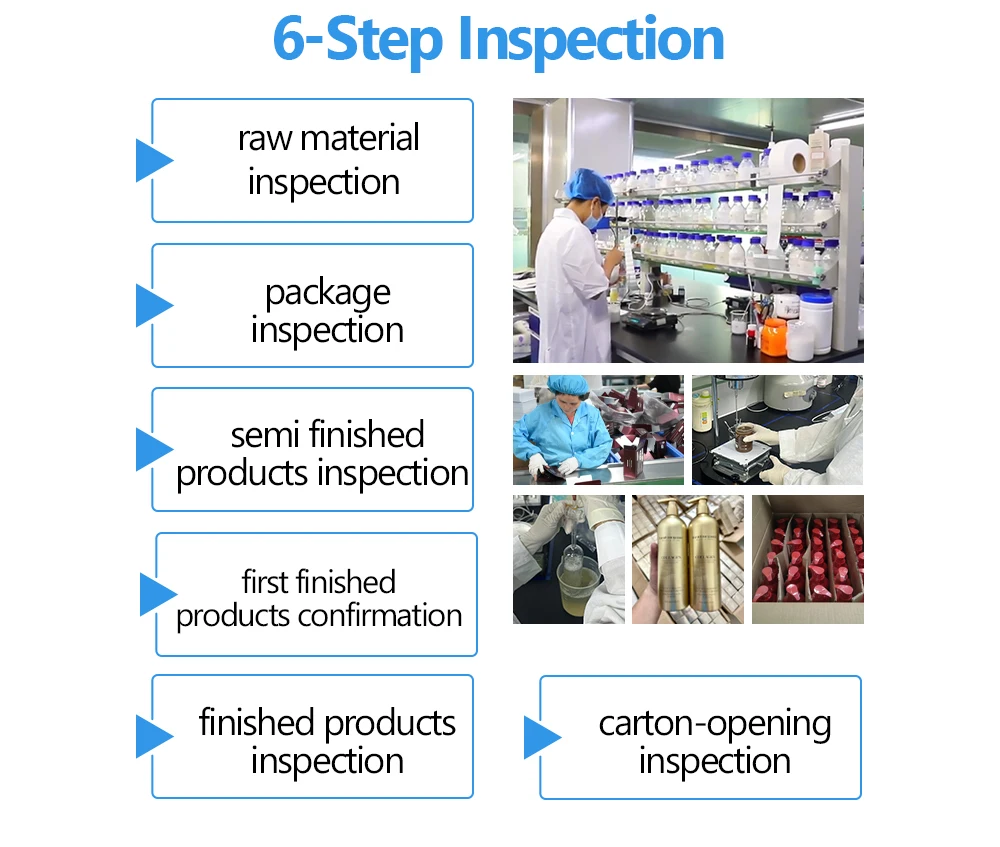 6-Step Inspection

raw material inspection

package inspection

semi finished products inspection

first finished products confirmation

finished products inspection

carton-opening inspection