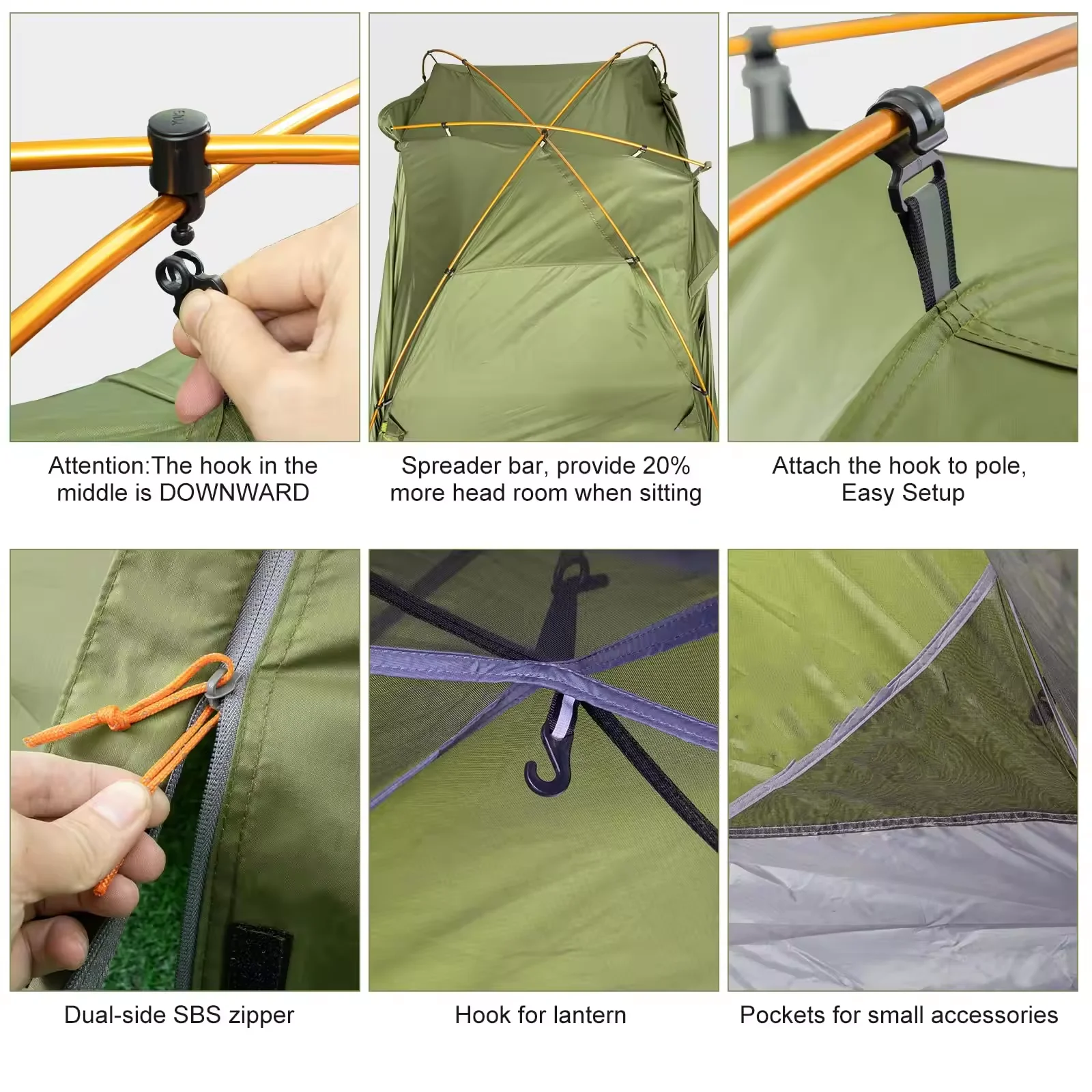 Attention:The hook in the middle is DOWNWARD

Spreader bar, provide 20% more head room when sitting

Attach the hook to pole, Easy Setup

Dual-side SBS zipper

Hook for lantern

Pockets for small accessories