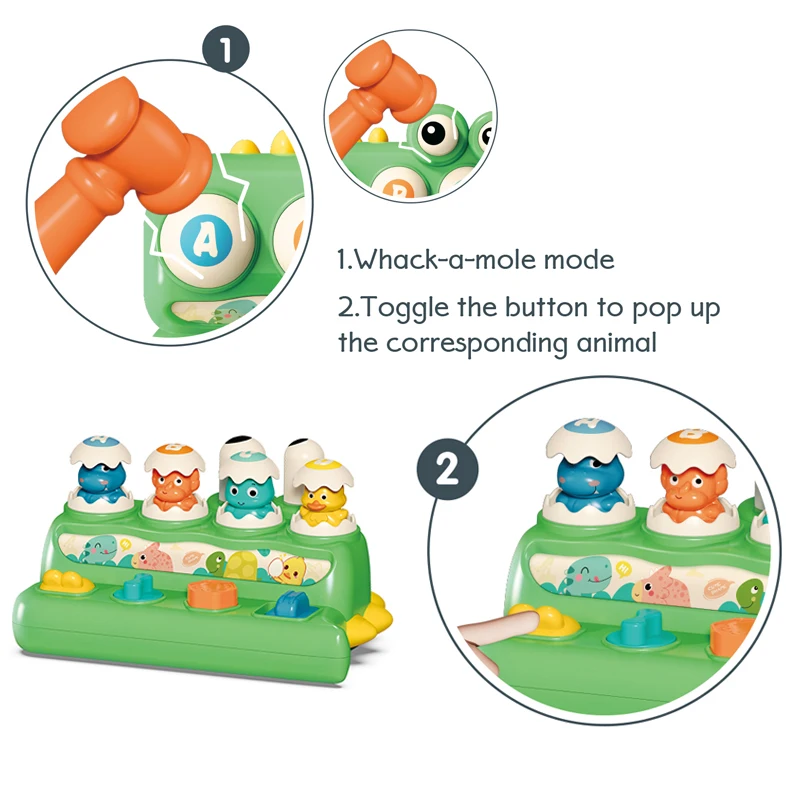 1

A

1.Whack-a-mole mode

2.Toggle the button to pop up the corresponding animal

2