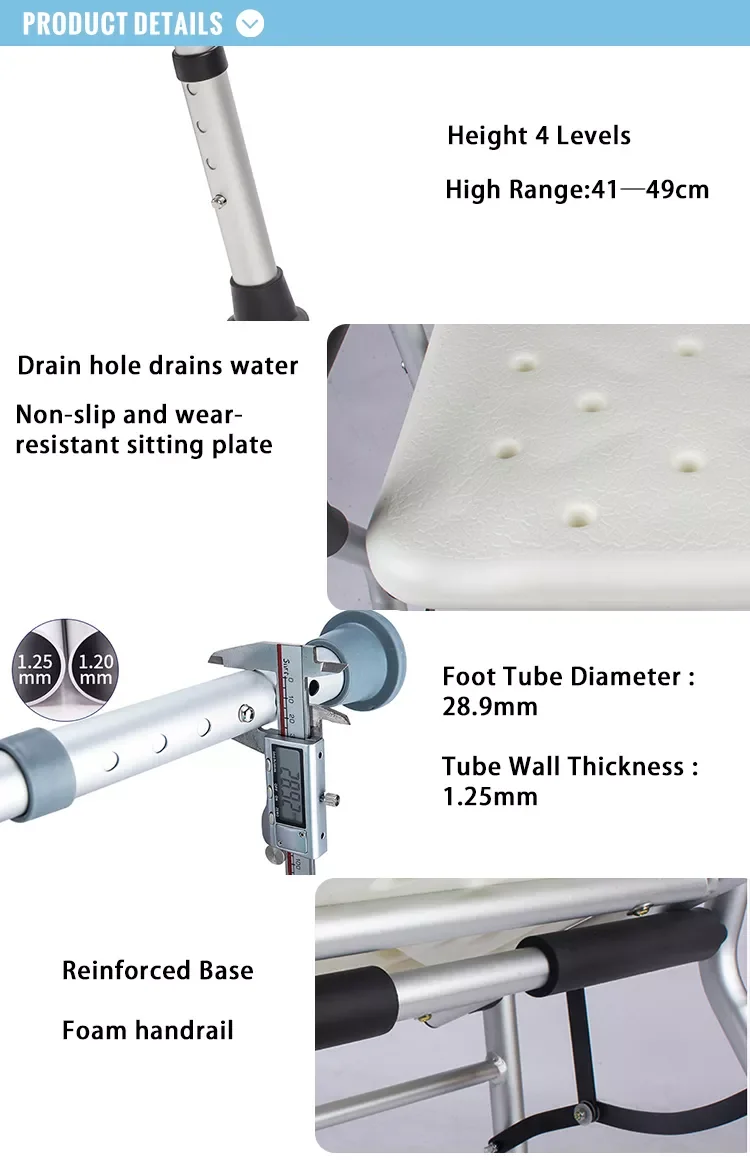 PRODUCT DETAILS

Height 4 Levels

High Range:41—49cm

Drain hole drains water

Non-slip and wear-resistant sitting plate

1.25 mm

1.20 mm

28.92

Foot Tube Diameter : 28.9mm

Tube Wall Thickness : 1.25mm

Reinforced Base

Foam handrail