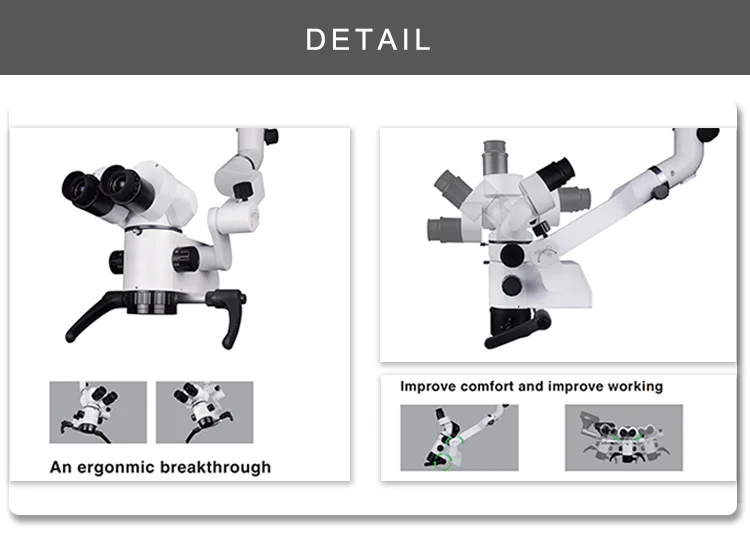 DETAIL

An ergonmic breakthrough

Improve comfort and improve working