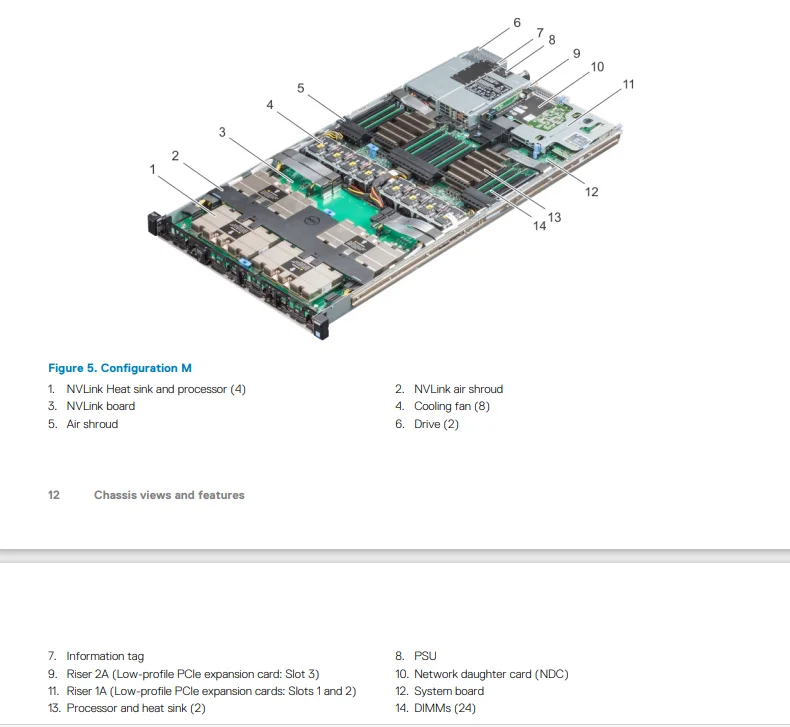 6
7
8
9
10
11
5
4
3
2
1
12
13
14

Figure 5. Configuration M

1. NVLink Heat sink and processor (4)
2. NVLink air shroud
3. NVLink board
4. Cooling fan (8)
5. Air shroud
6. Drive (2)

12 Chassis views and features

7. Information tag
8. PSU
9. Riser 2A (Low-profile PCIe expansion card: Slot 3)
10. Network daughter card (NDC)
11. Riser 1A (Low-profile PCIe expansion cards: Slots 1 and 2)
12. System board
13. Processor and heat sink (2)
14. DIMMs (24)