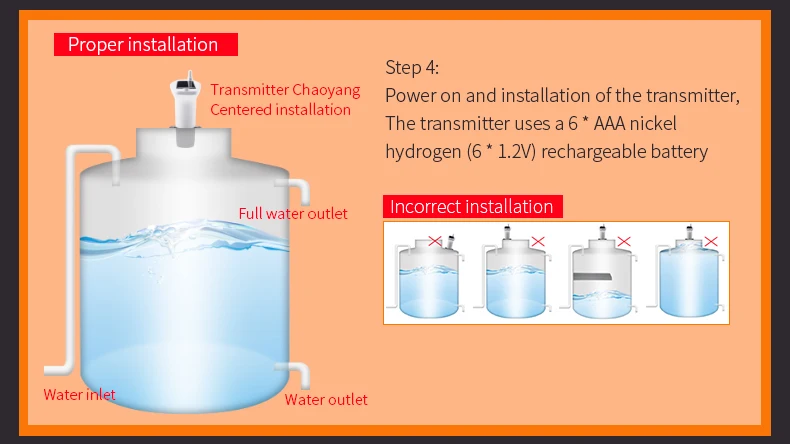 Proper installation

Transmitter Chaoyang
Centered installation

Full water outlet

Water inlet

Water outlet

Step 4:
Power on and installation of the transmitter,
The transmitter uses a 6 * AAA nickel hydrogen (6 * 1.2V) rechargeable battery

Incorrect installation