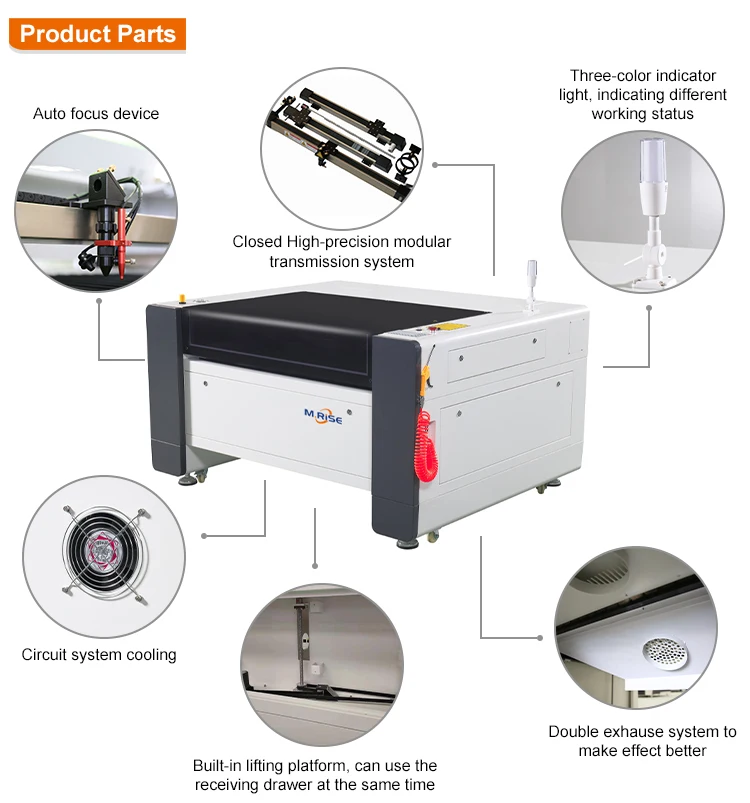 Product Parts

Auto focus device

Closed High-precision modular transmission system

Three-color indicator light, indicating different working status

M.RISE

Circuit system cooling

Built-in lifting platform, can use the receiving drawer at the same time

Double exhause system to make effect better