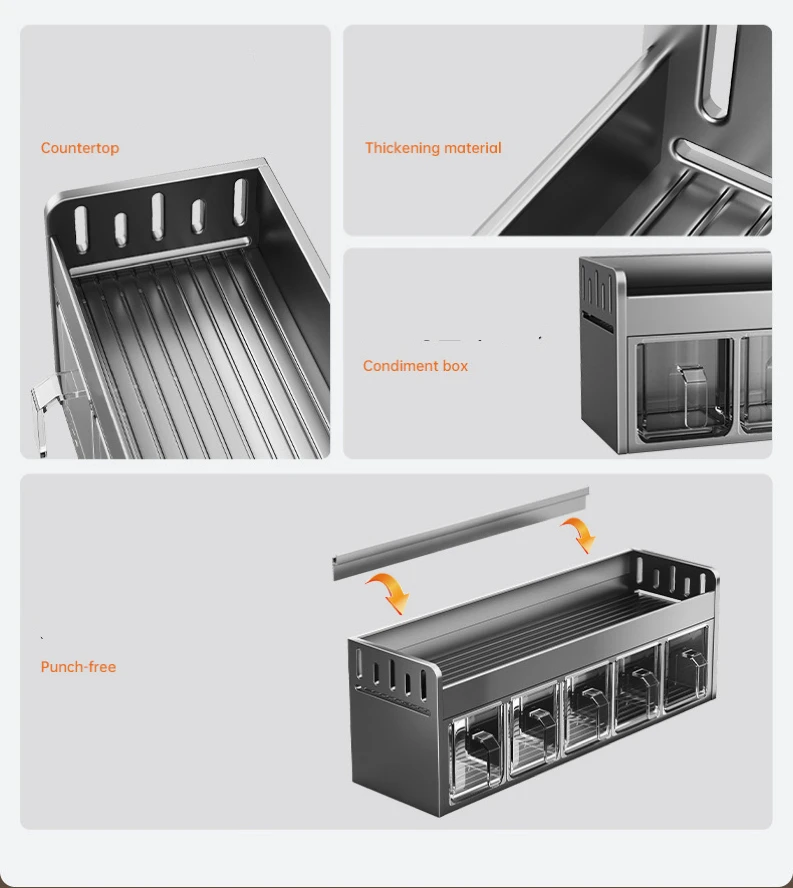 Countertop

Thickening material

Condiment box

Punch-free