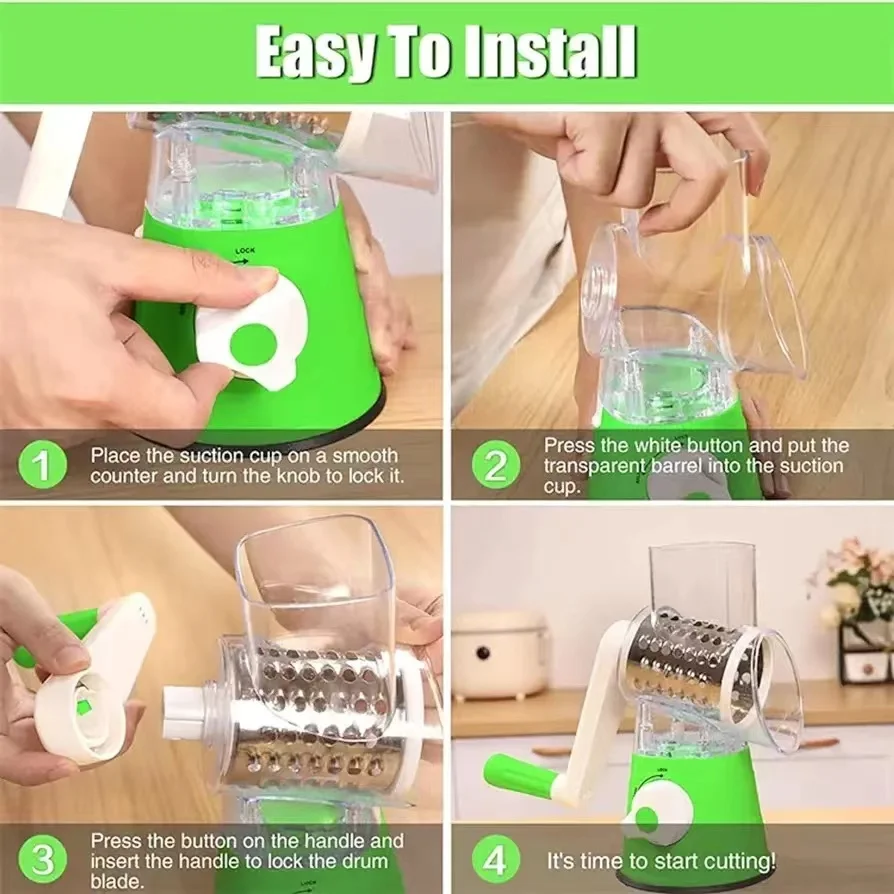 Easy To Install

LOCK

1 Place the suction cup on a smooth counter and turn the knob to lock it.

2 Press the white button and put the transparent barrel into the suction cup.

3 Press the button on the handle and insert the handle to lock the drum blade.

4 It's time to start cutting!