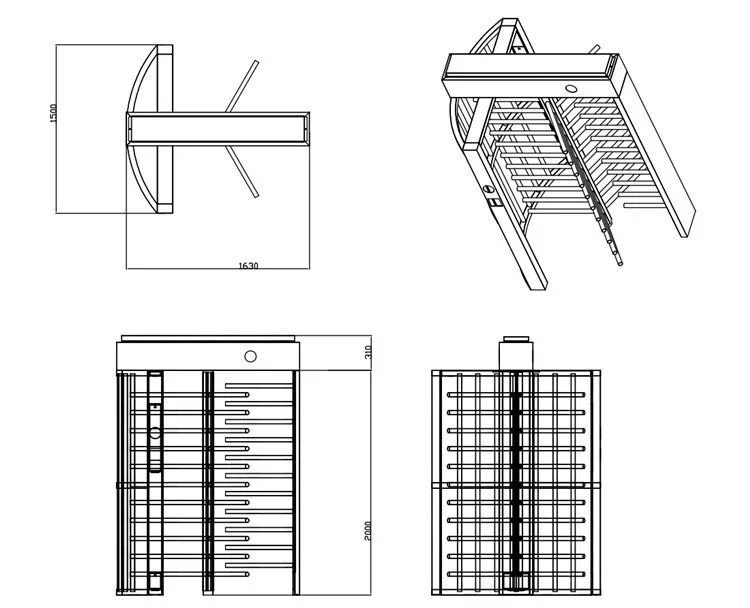 1500

1630

310

2000