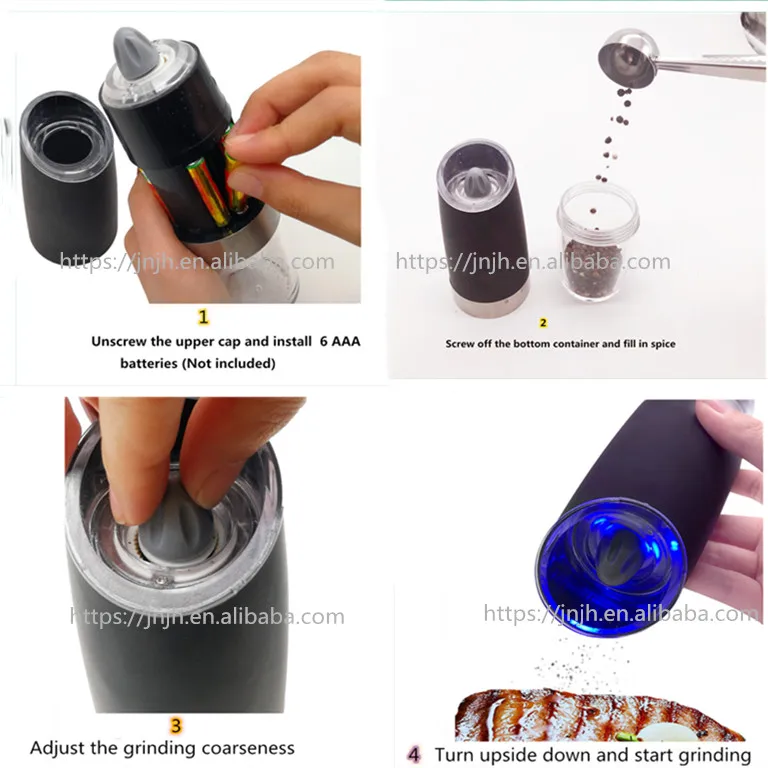 https://jnjh.en.alibaba.com

1

Unscrew the upper cap and install 6 AAA batteries (Not included)

https://jnjh.en.alibaba.com

2

Screw off the bottom container and fill in spice

https://jnjh.en.alibaba.com

3

Adjust the grinding coarseness

https://jnjh.en.alibaba.com

4 Turn upside down and start grinding