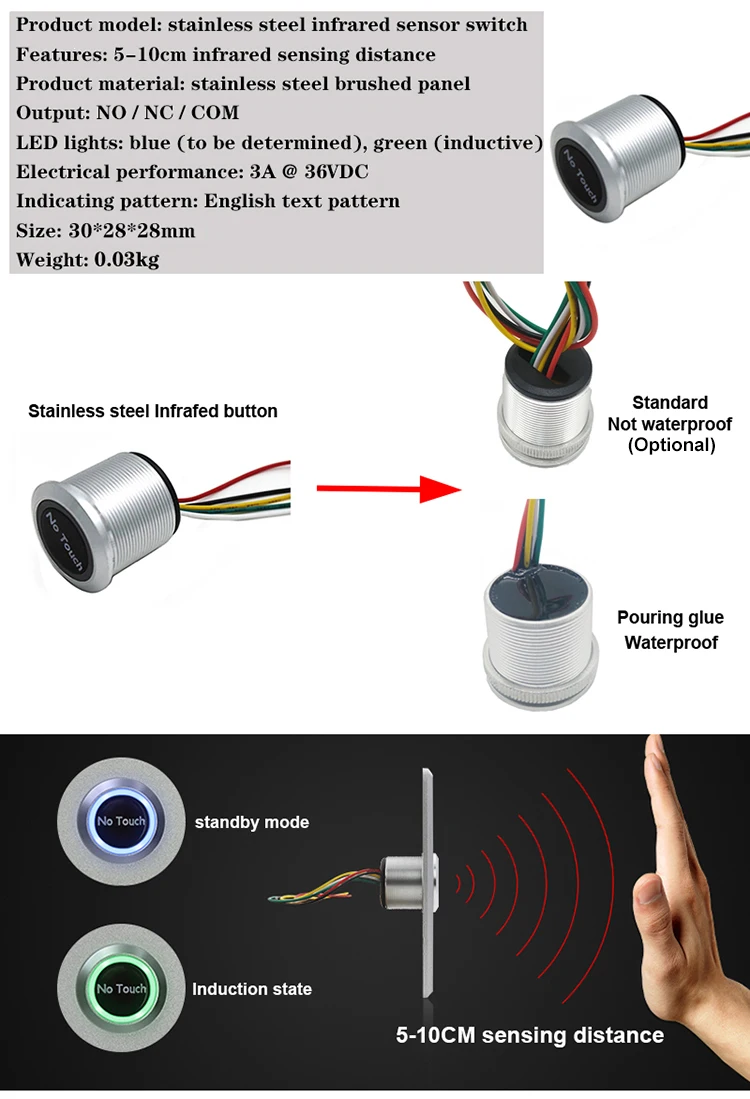 Product model: stainless steel infrared sensor switch
Features: 5-10cm infrared sensing distance
Product material: stainless steel brushed panel
Output: NO / NC / COM
LED lights: blue (to be determined), green (inductive)
Electrical performance: 3A @ 36VDC
Indicating pattern: English text pattern
Size: 30*28*28mm
Weight: 0.03kg

No Touch

Stainless steel Infrafed button

No Touch

Standard
Not waterproof
(Optional)

Pouring glue
Waterproof

No Touch
standby mode

No Touch
Induction state

5-10CM sensing distance