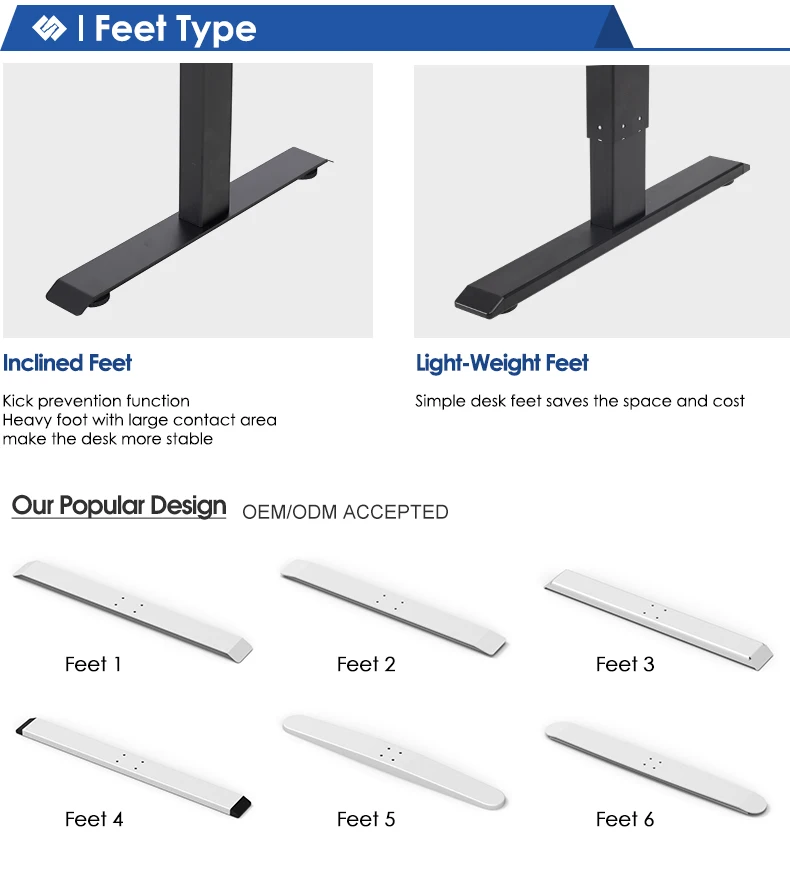 | Feet Type

Inclined Feet

Kick prevention function
Heavy foot with large contact area make the desk more stable

Light-Weight Feet

Simple desk feet saves the space and cost

Our Popular Design OEM/ODM ACCEPTED

Feet 1

Feet 2

Feet 3

Feet 4

Feet 5

Feet 6