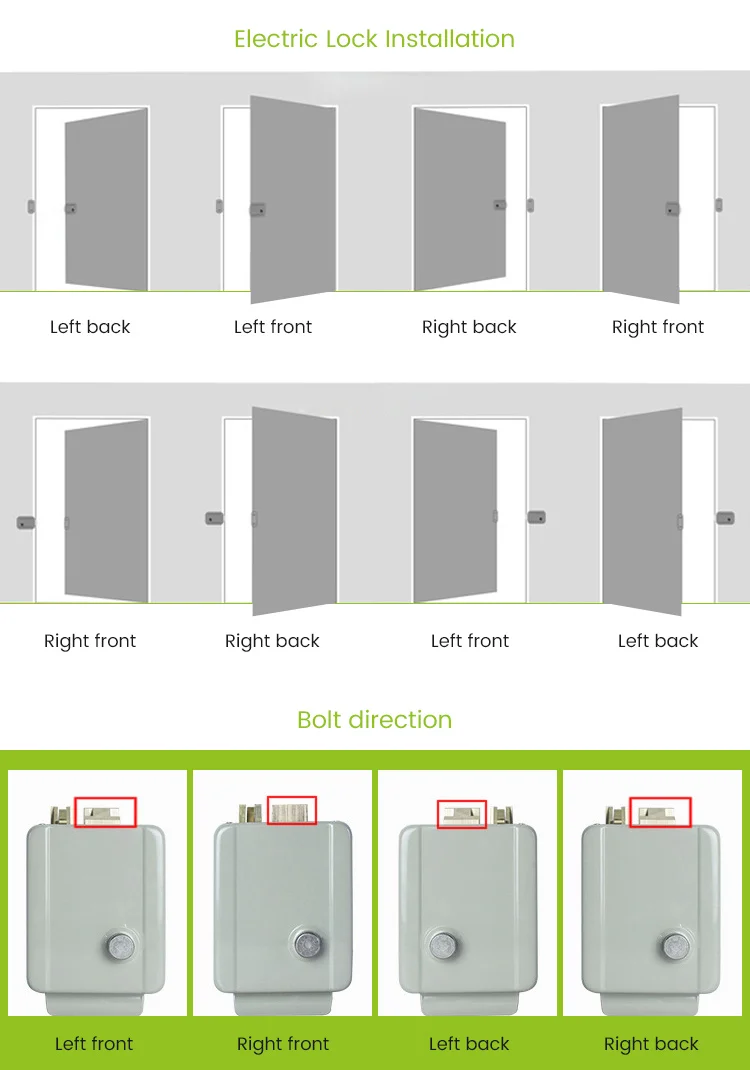 Electric Lock Installation

Left back
Left front
Right back
Right front

Right front
Right back
Left front
Left back

Bolt direction

Left front
Right front
Left back
Right back