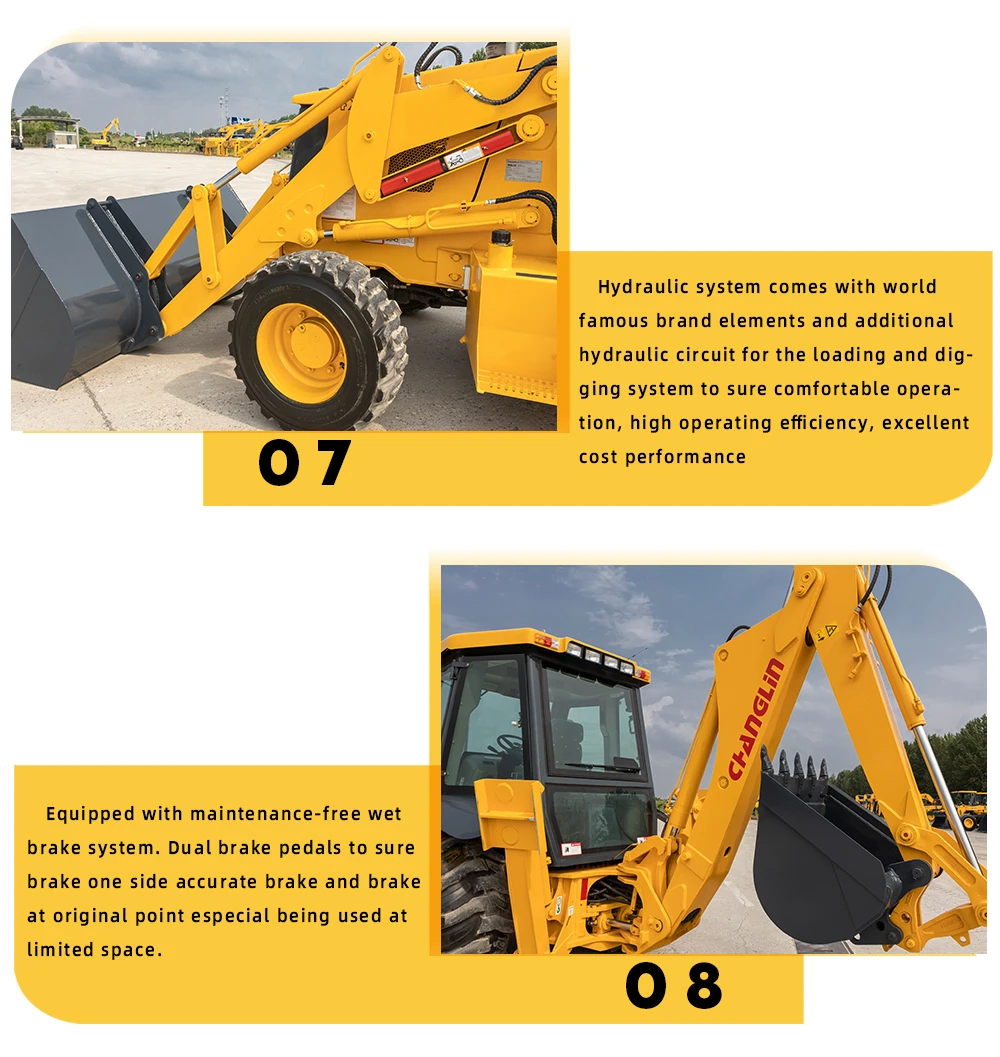 Hydraulic system comes with world famous brand elements and additional hydraulic circuit for the loading and digging system to sure comfortable operation, high operating efficiency, excellent cost performance

07

CHANGLIN

Equipped with maintenance-free wet brake system. Dual brake pedals to sure brake one side accurate brake and brake at original point especial being used at limited space.

08