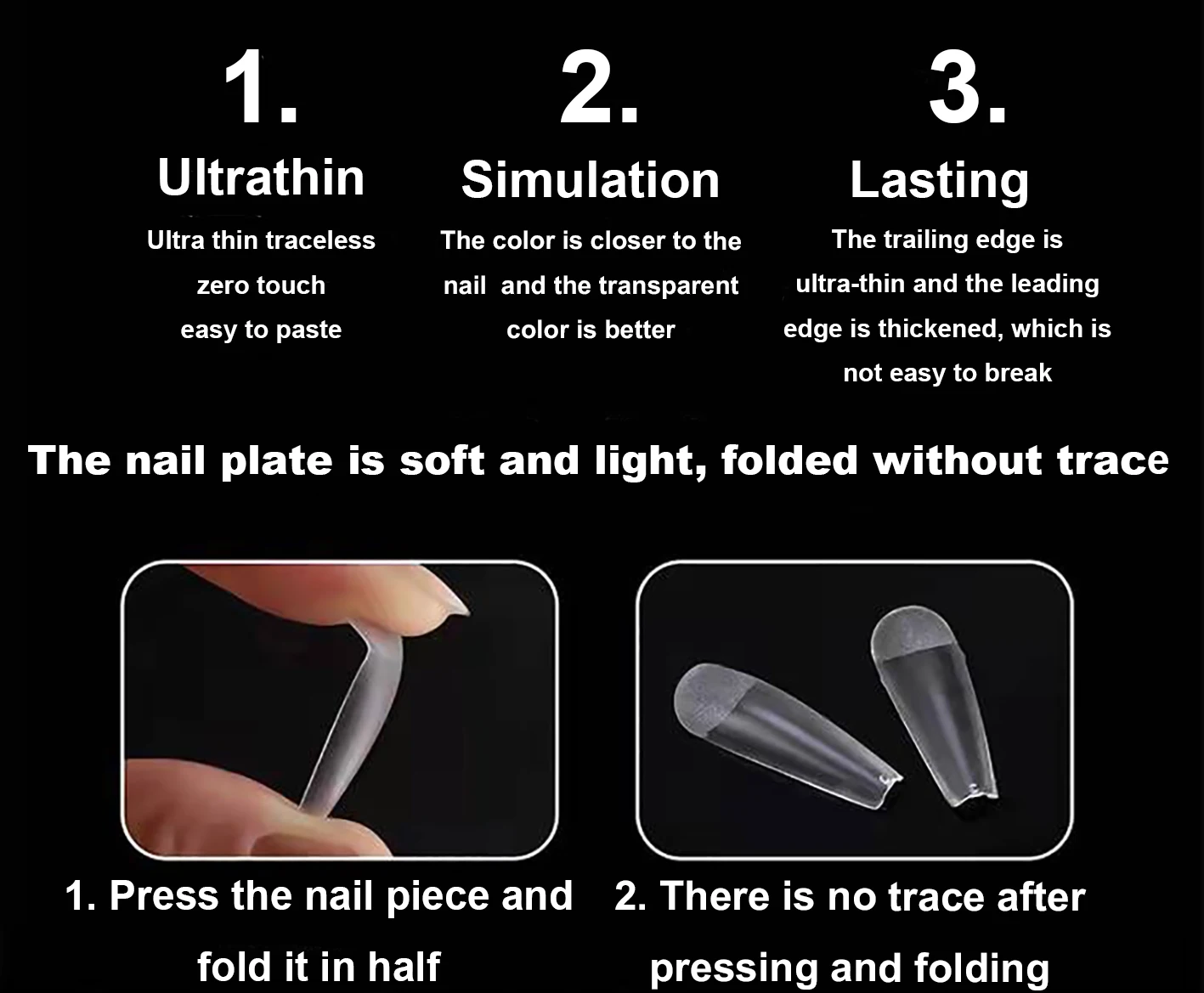 1.
Ultrathin
Ultra thin traceless zero touch easy to paste

2.
Simulation
The color is closer to the nail and the transparent color is better

3.
Lasting
The trailing edge is ultra-thin and the leading edge is thickened, which is not easy to break

The nail plate is soft and light, folded without trace

1. Press the nail piece and fold it in half

2. There is no trace after pressing and folding