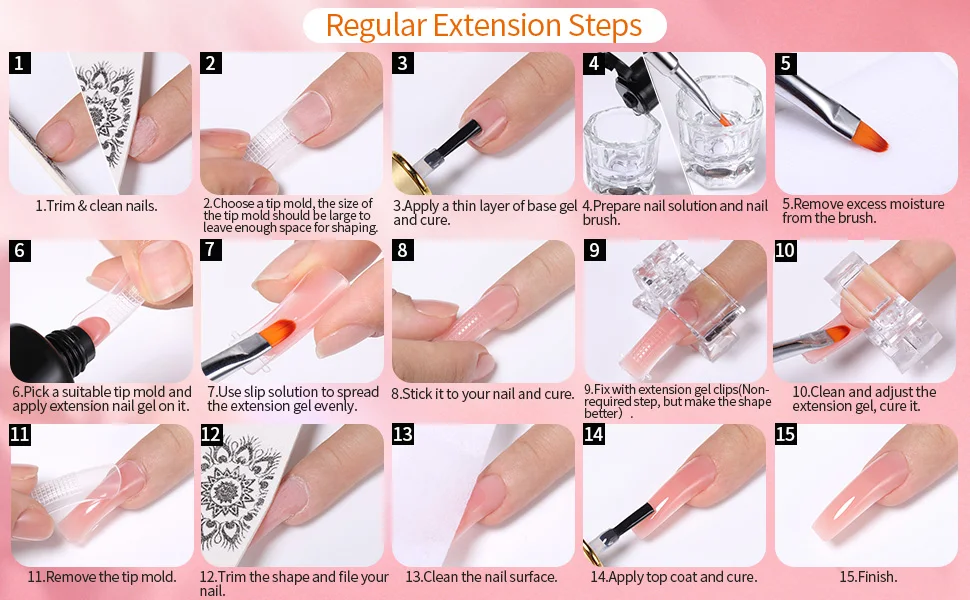 Regular Extension Steps

1

1.Trim & clean nails.

2

2.Choose a tip mold, the size of the tip mold should be large to leave enough space for shaping.

3

3.Apply a thin layer of base gel and cure.

4

4.Prepare nail solution and nail brush.

5

5.Remove excess moisture from the brush.

6

6.Pick a suitable tip mold and apply extension nail gel on it.

7

7.Use slip solution to spread the extension gel evenly.

8

8.Stick it to your nail and cure.

9

9.Fix with extension gel clips(Non-required step, but make the shape better）.

10

10.Clean and adjust the extension gel, cure it.

11

11.Remove the tip mold.

12

12.Trim the shape and file your nail.

13

13.Clean the nail surface.

14

14.Apply top coat and cure.

15

15.Finish.