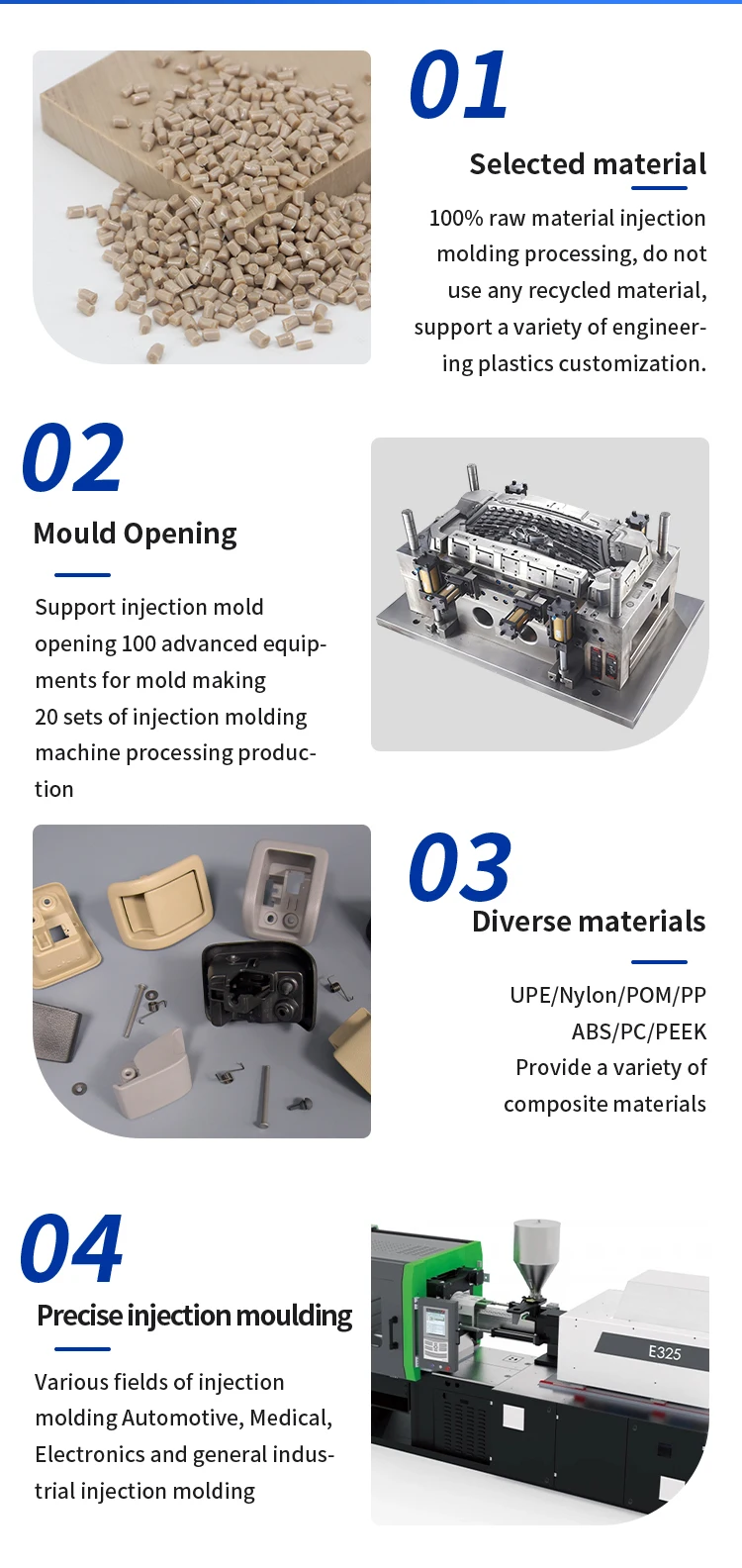 01

Selected material

100% raw material injection molding processing, do not use any recycled material, support a variety of engineering plastics customization.

02

Mould Opening

Support injection mold opening 100 advanced equipments for mold making
20 sets of injection molding machine processing production

03

Diverse materials

UPE/Nylon/POM/PP
ABS/PC/PEEK
Provide a variety of composite materials

04

Precise injection moulding

Various fields of injection molding Automotive, Medical, Electronics and general industrial injection molding

E325