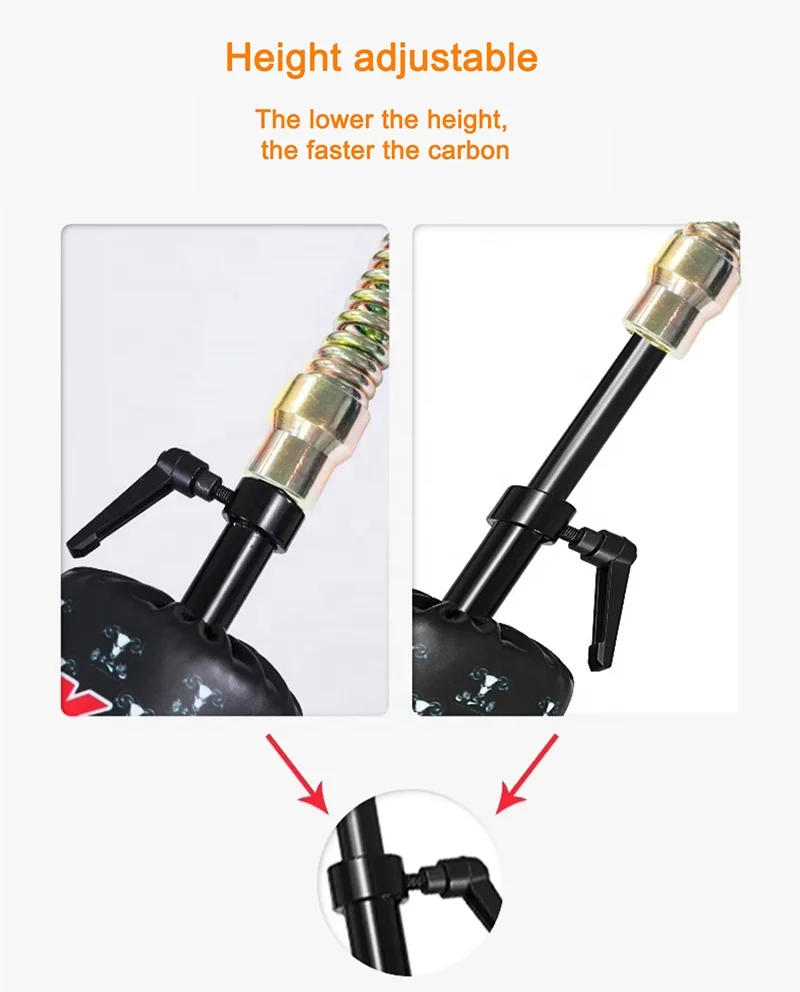 Height adjustable

The lower the height, the faster the carbon