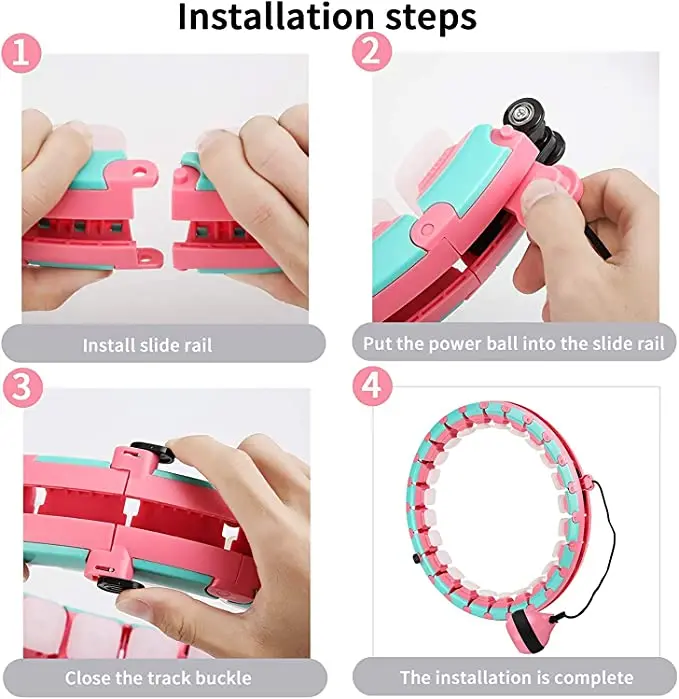 Installation steps

1

Install slide rail

2

Put the power ball into the slide rail

3

Close the track buckle

4

The installation is complete