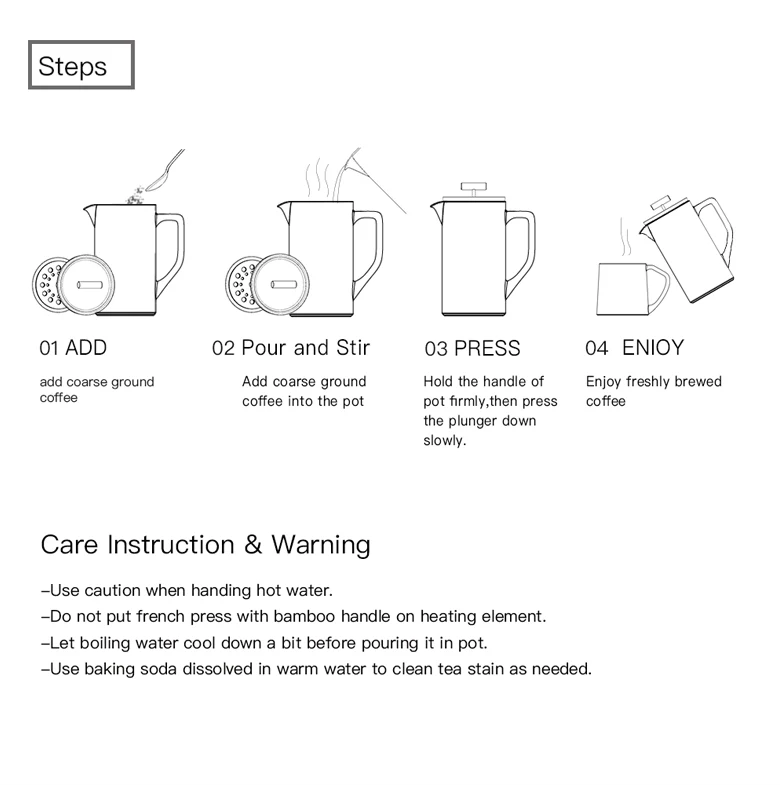 Steps

01 ADD

add coarse ground coffee

02 Pour and Stir

Add coarse ground coffee into the pot

03 PRESS

Hold the handle of pot firmly,then press the plunger down slowly.

04 ENIOY

Enjoy freshly brewed coffee

Care Instruction & Warning

–Use caution when handing hot water.
–Do not put french press with bamboo handle on heating element.
–Let boiling water cool down a bit before pouring it in pot.
–Use baking soda dissolved in warm water to clean tea stain as needed.