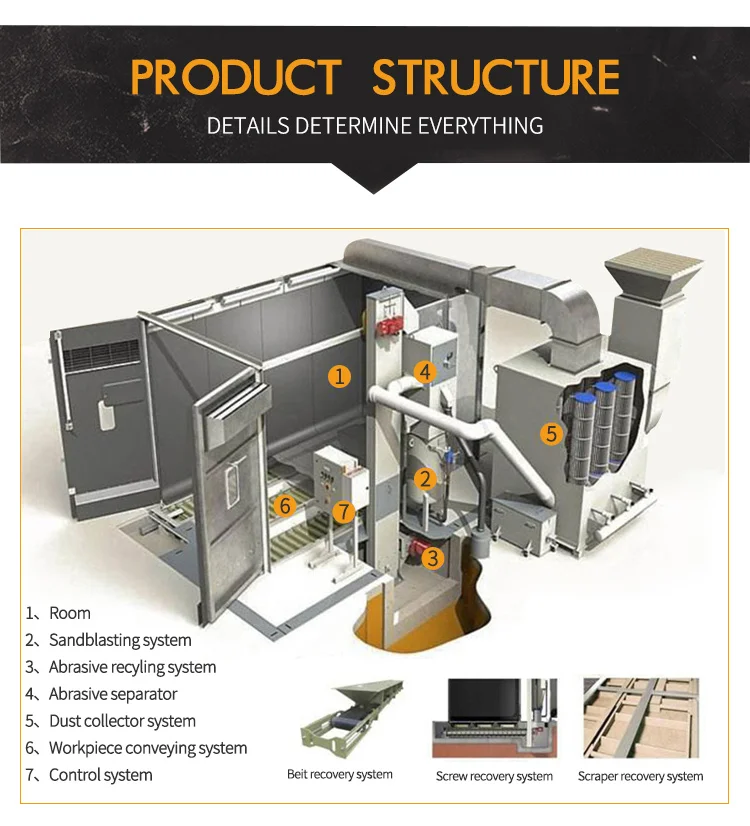 PRODUCT STRUCTURE
DETAILS DETERMINE EVERYTHING

1
4
5
2
6
7
3

1、Room
2、Sandblasting system
3、Abrasive recyling system
4、Abrasive separator
5、Dust collector system
6、Workpiece conveying system
7、Control system

Beit recovery system
Screw recovery system
Scraper recovery system