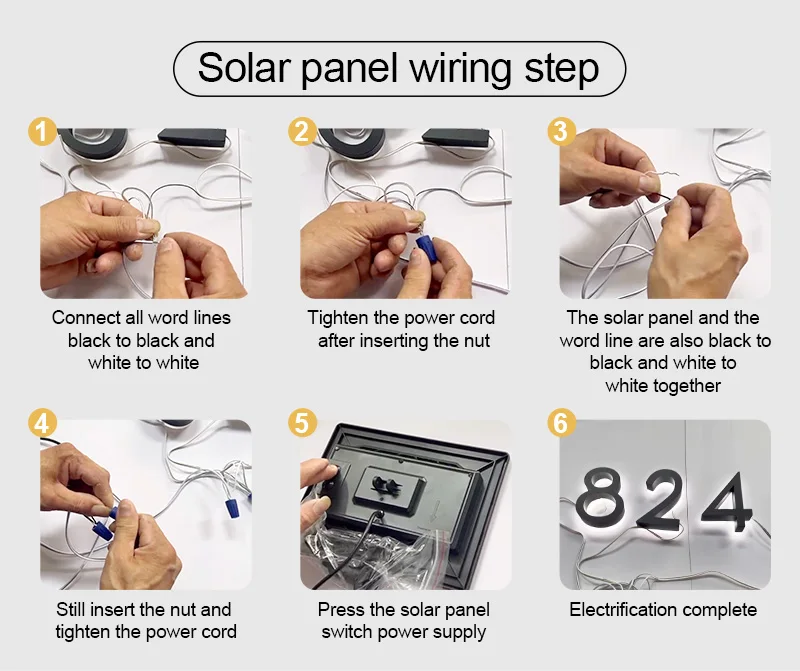 Solar panel wiring step

1
Connect all word lines black to black and white to white

2
Tighten the power cord after inserting the nut

3
The solar panel and the word line are also black to black and white to white together

4
Still insert the nut and tighten the power cord

5
Press the solar panel switch power supply

6
824
Electrification complete