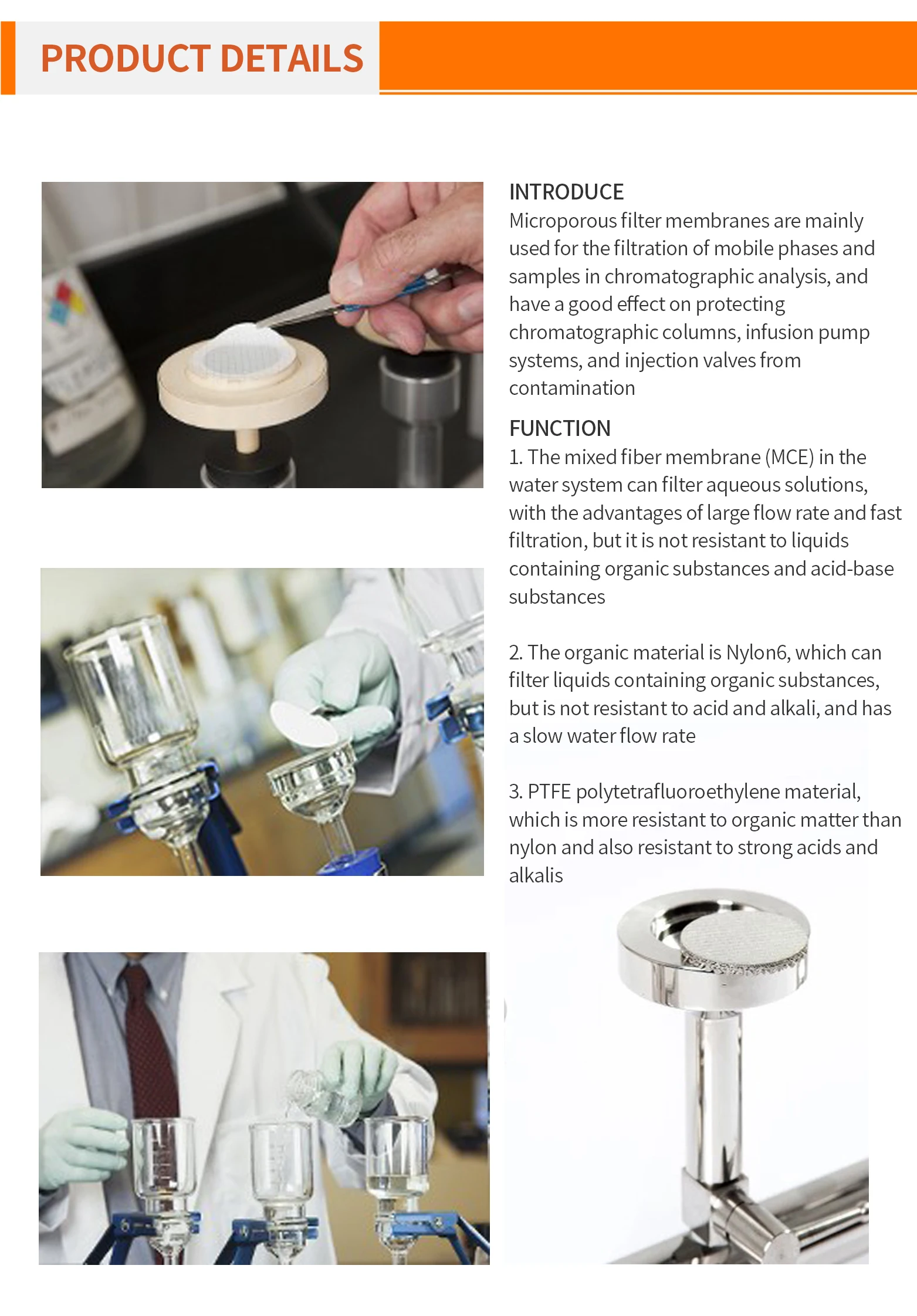 PRODUCT DETAILS

INTRODUCE
Microporous filter membranes are mainly used for the filtration of mobile phases and samples in chromatographic analysis, and have a good effect on protecting chromatographic columns, infusion pump systems, and injection valves from contamination

FUNCTION
1. The mixed fiber membrane (MCE) in the water system can filter aqueous solutions, with the advantages of large flow rate and fast filtration, but it is not resistant to liquids containing organic substances and acid-base substances

2. The organic material is Nylon6, which can filter liquids containing organic substances, but is not resistant to acid and alkali, and has a slow water flow rate

3. PTFE polytetrafluoroethylene material, which is more resistant to organic matter than nylon and also resistant to strong acids and alkalis