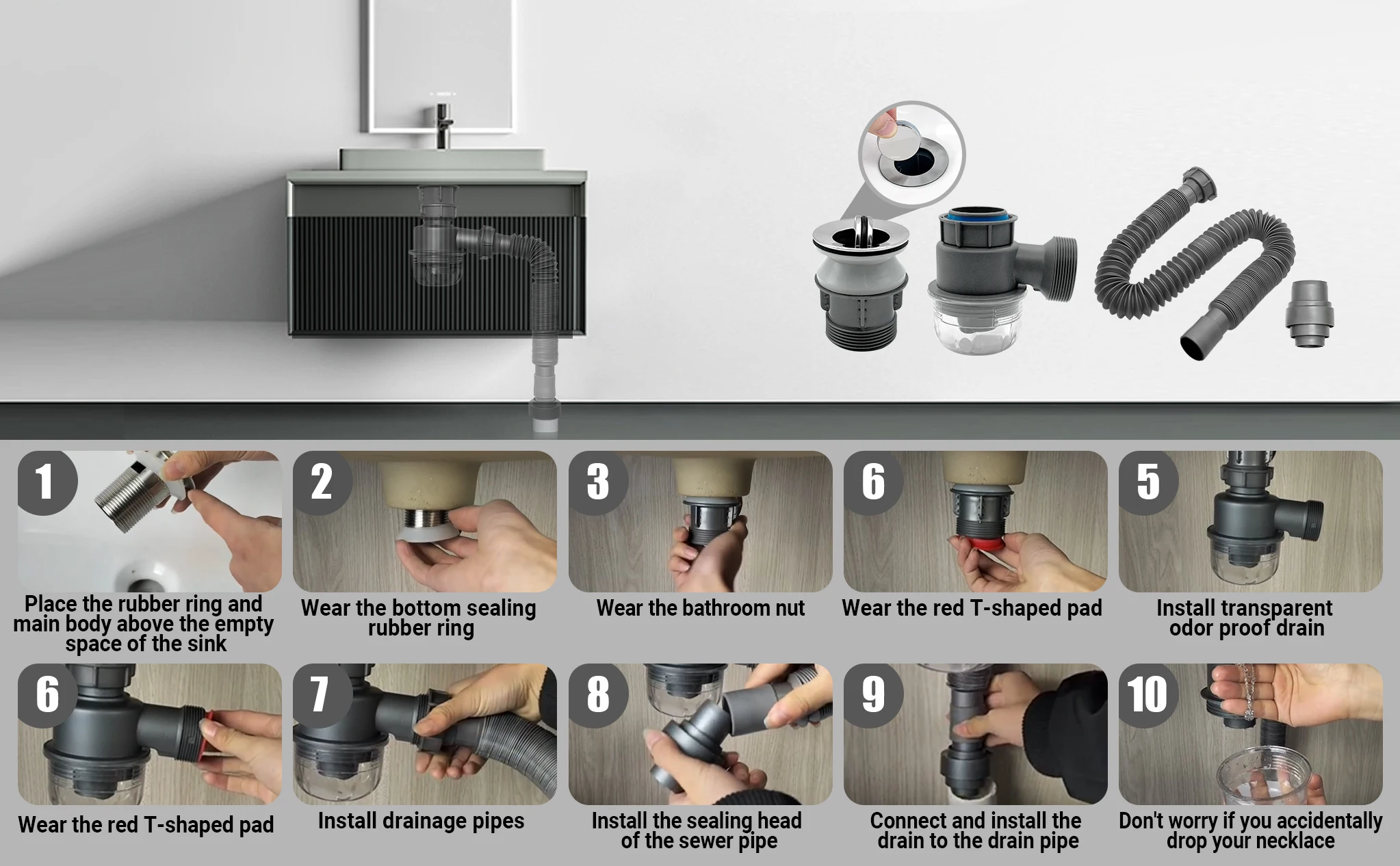 1
Place the rubber ring and main body above the empty space of the sink

2
Wear the bottom sealing rubber ring

3
Wear the bathroom nut

6
Wear the red T-shaped pad

5
Install transparent odor proof drain

6
Wear the red T-shaped pad

7
Install drainage pipes

8
Install the sealing head of the sewer pipe

9
Connect and install the drain to the drain pipe

10
Don't worry if you accidentally drop your necklace