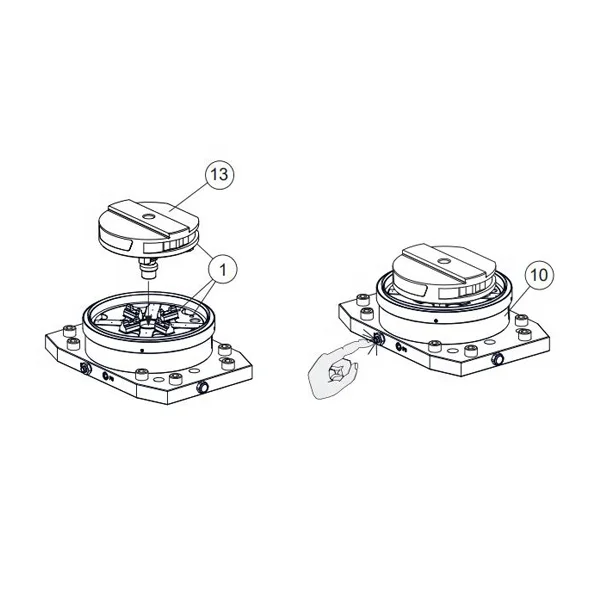 13

1

10