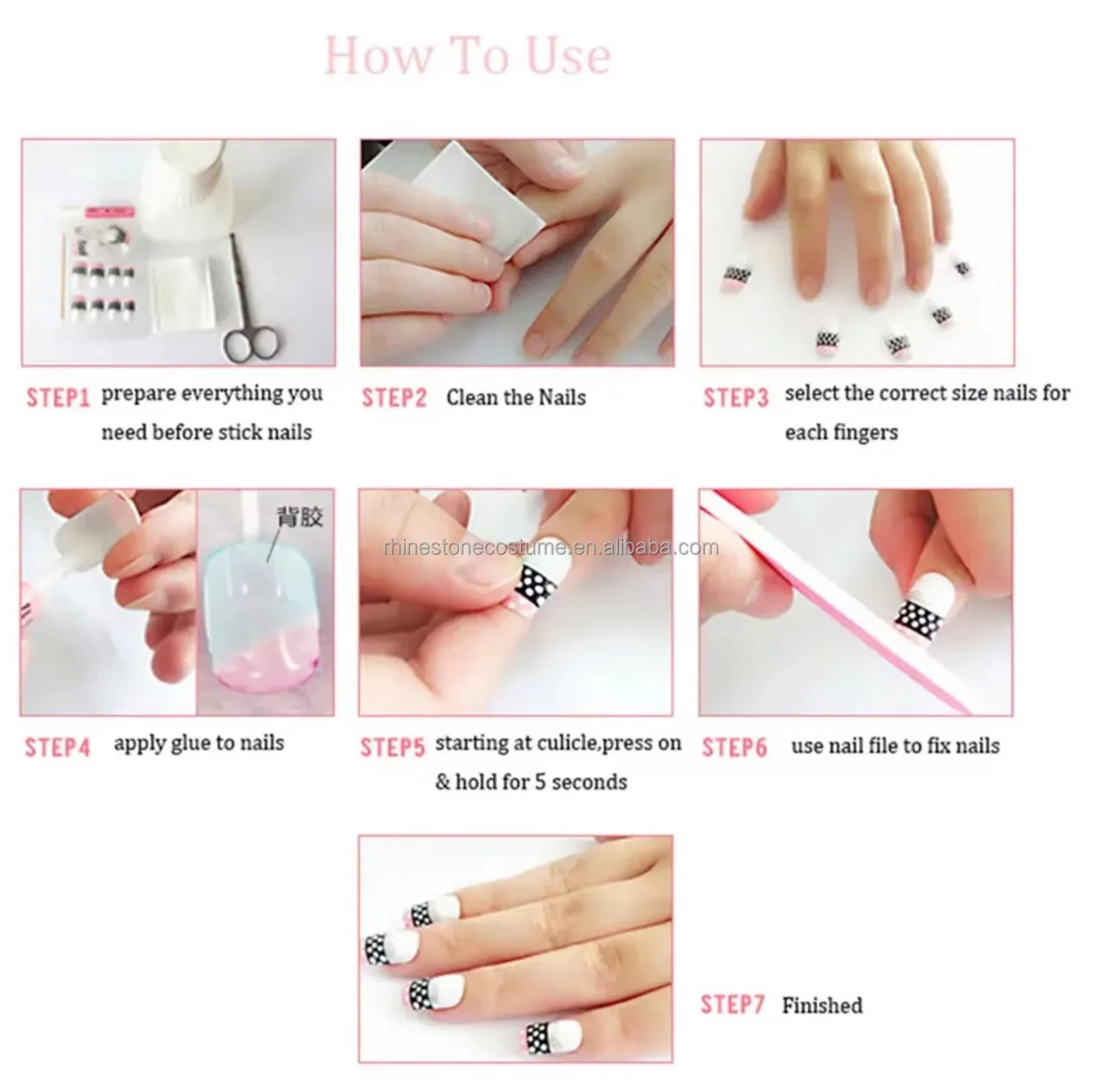 How To Use

STEP1 prepare everything you need before stick nails

STEP2 Clean the Nails

STEP3 select the correct size nails for each fingers

背胶

rhinestonecostume.en.alibaba.com

STEP4 apply glue to nails

STEP5 starting at culicle,press on & hold for 5 seconds

STEP6 use nail file to fix nails

STEP7 Finished