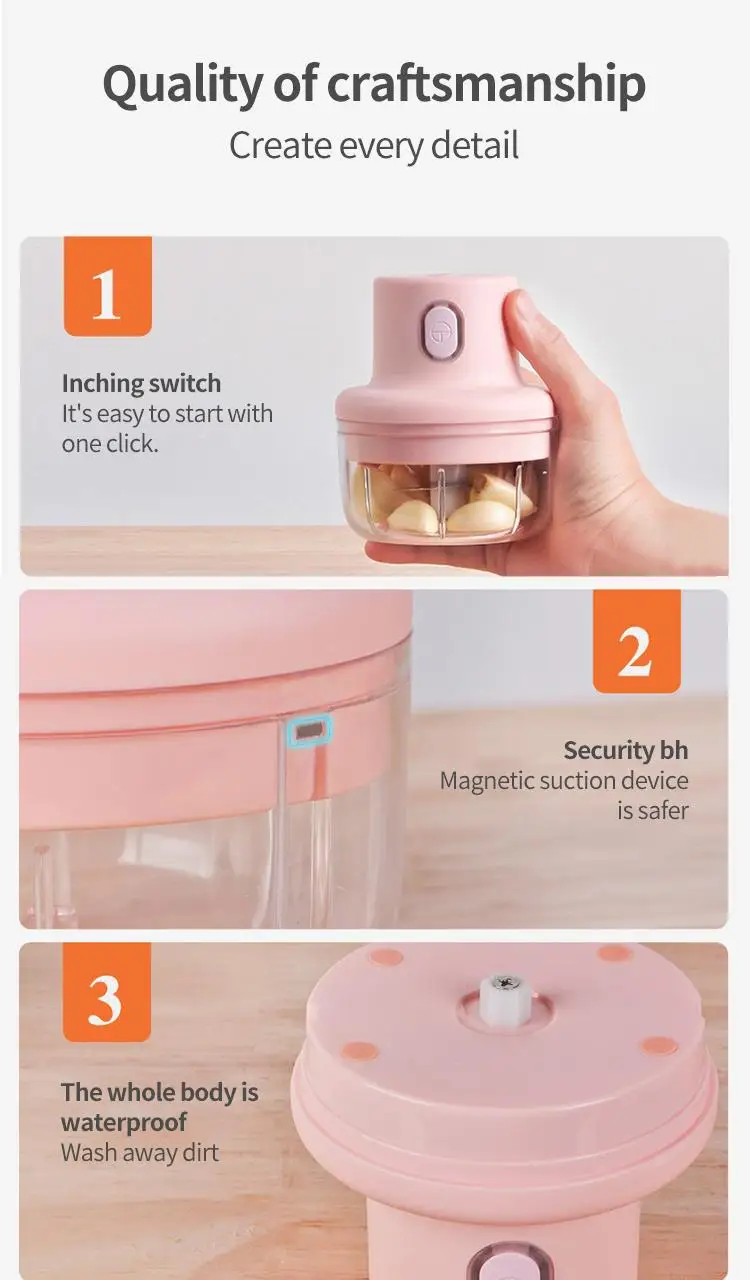 Quality of craftsmanship
Create every detail

1

Inching switch
It's easy to start with one click.

2

Security bh
Magnetic suction device is safer

3

The whole body is waterproof
Wash away dirt