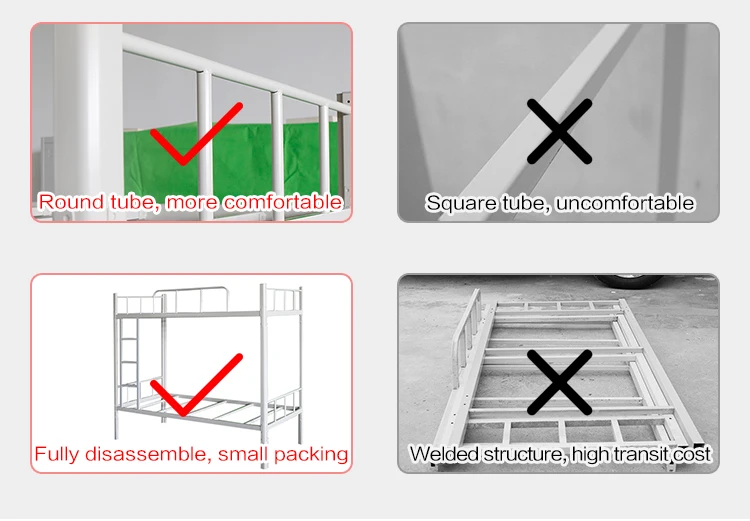 Round tube, more comfortable

Square tube, uncomfortable

Fully disassemble, small packing

Welded structure, high transit cost