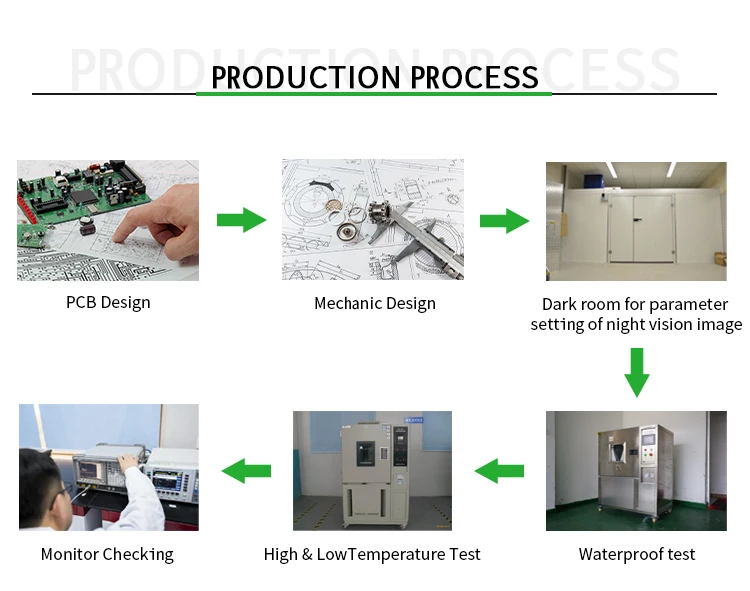 PRODUCTION PROCESS

PRODUCTION PROCESS

PCB Design

Mechanic Design

Dark room for parameter setting of night vision image

Waterproof test

High & LowTemperature Test

Monitor Checking