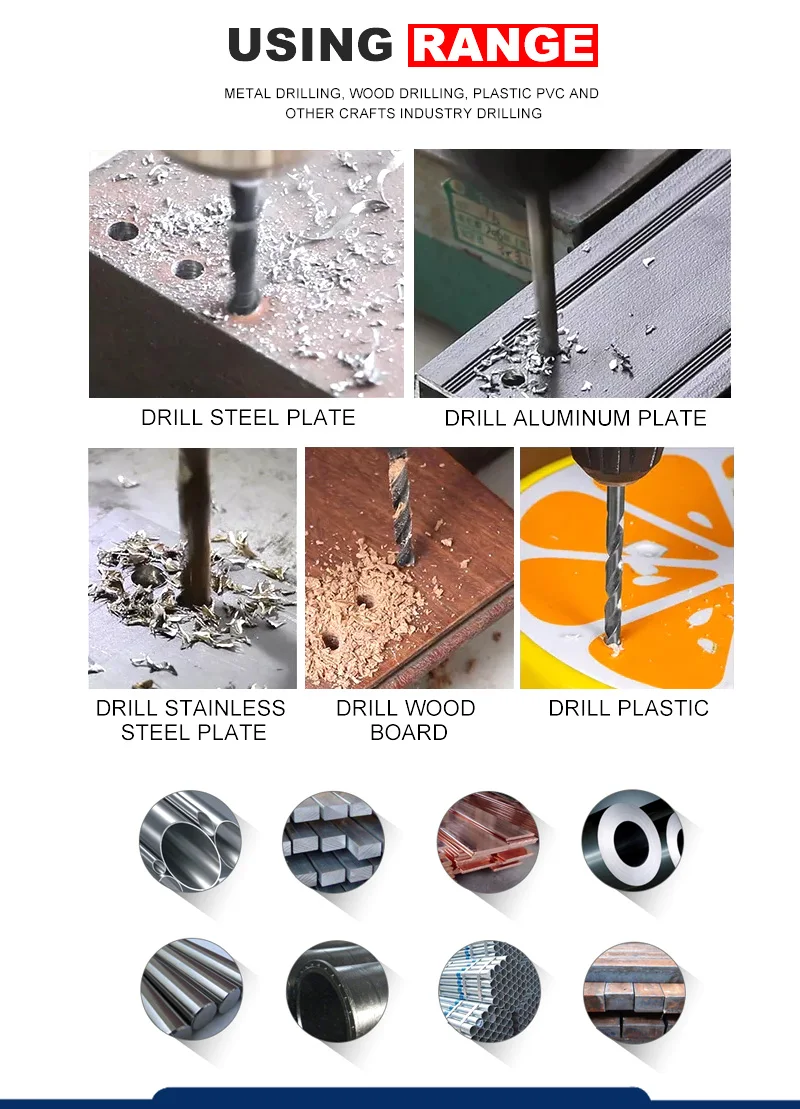 USING RANGE

METAL DRILLING, WOOD DRILLING, PLASTIC PVC AND OTHER CRAFTS INDUSTRY DRILLING

DRILL STEEL PLATE

DRILL ALUMINUM PLATE

DRILL STAINLESS STEEL PLATE

DRILL WOOD BOARD

DRILL PLASTIC