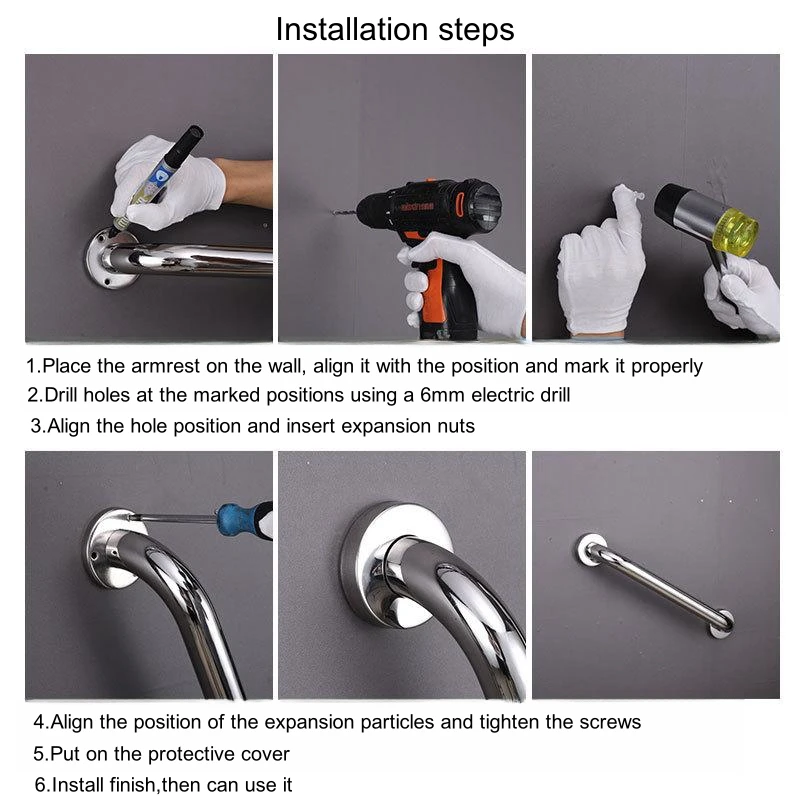 Installation steps

1.Place the armrest on the wall, align it with the position and mark it properly
2.Drill holes at the marked positions using a 6mm electric drill
3.Align the hole position and insert expansion nuts

4.Align the position of the expansion particles and tighten the screws
5.Put on the protective cover
6.Install finish,then can use it