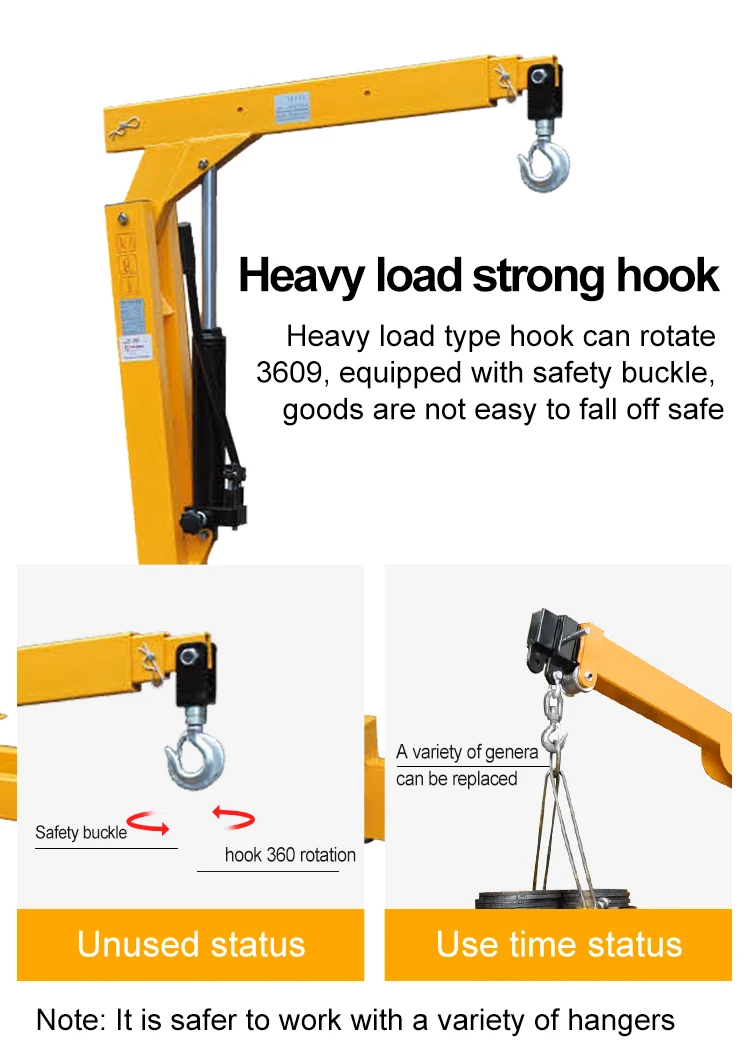 Heavy load strong hook

Heavy load type hook can rotate 3609, equipped with safety buckle, goods are not easy to fall off safe

Safety buckle

hook 360 rotation

A variety of genera can be replaced

Unused status

Use time status

Note: It is safer to work with a variety of hangers