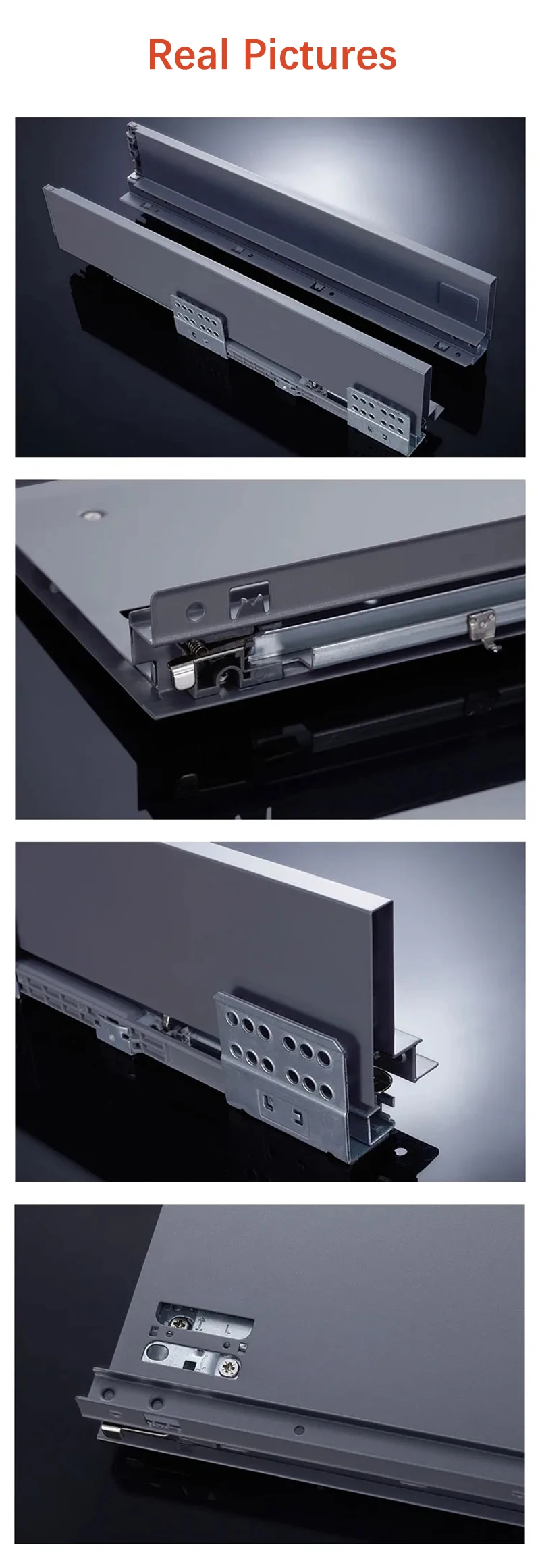 Real Pictures