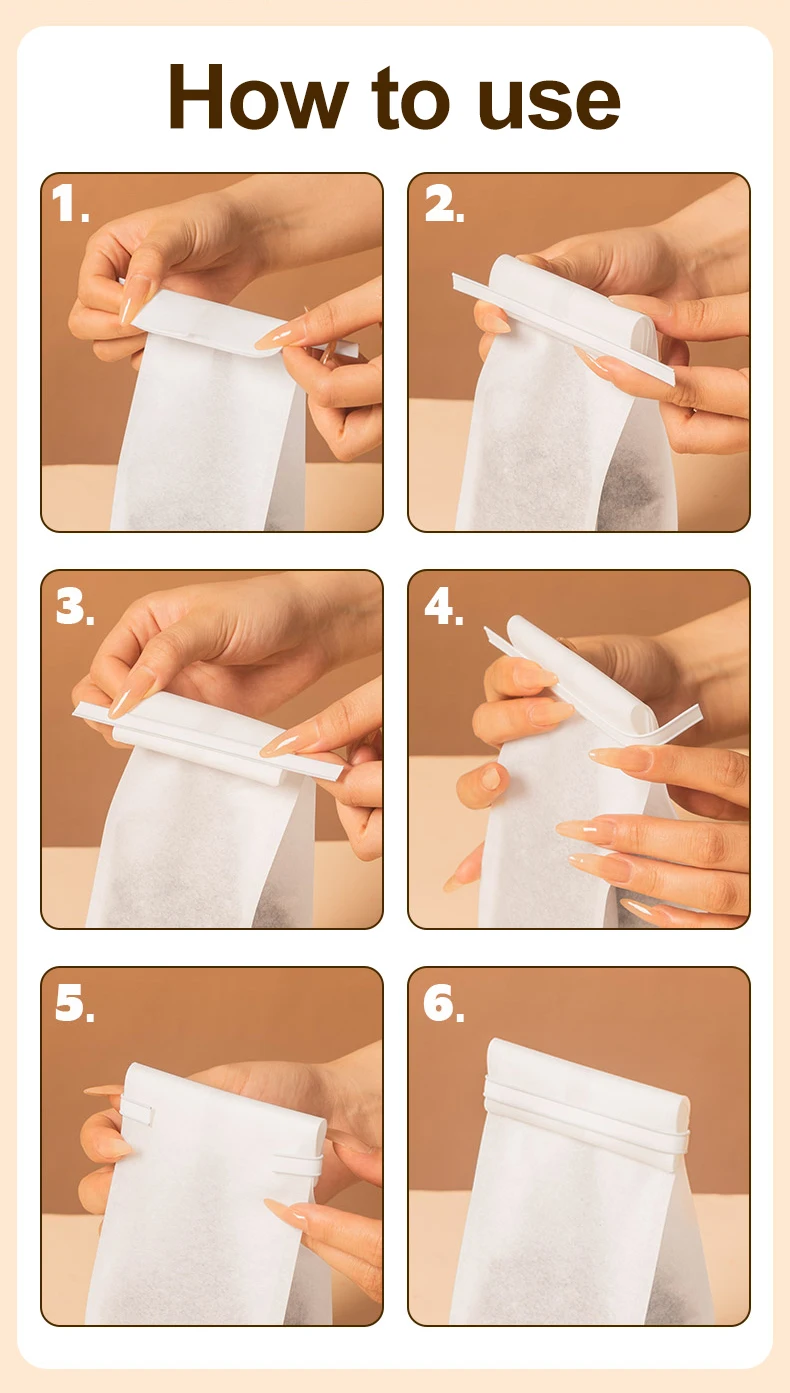 How to use

1.

2.

3.

4.

5.

6.