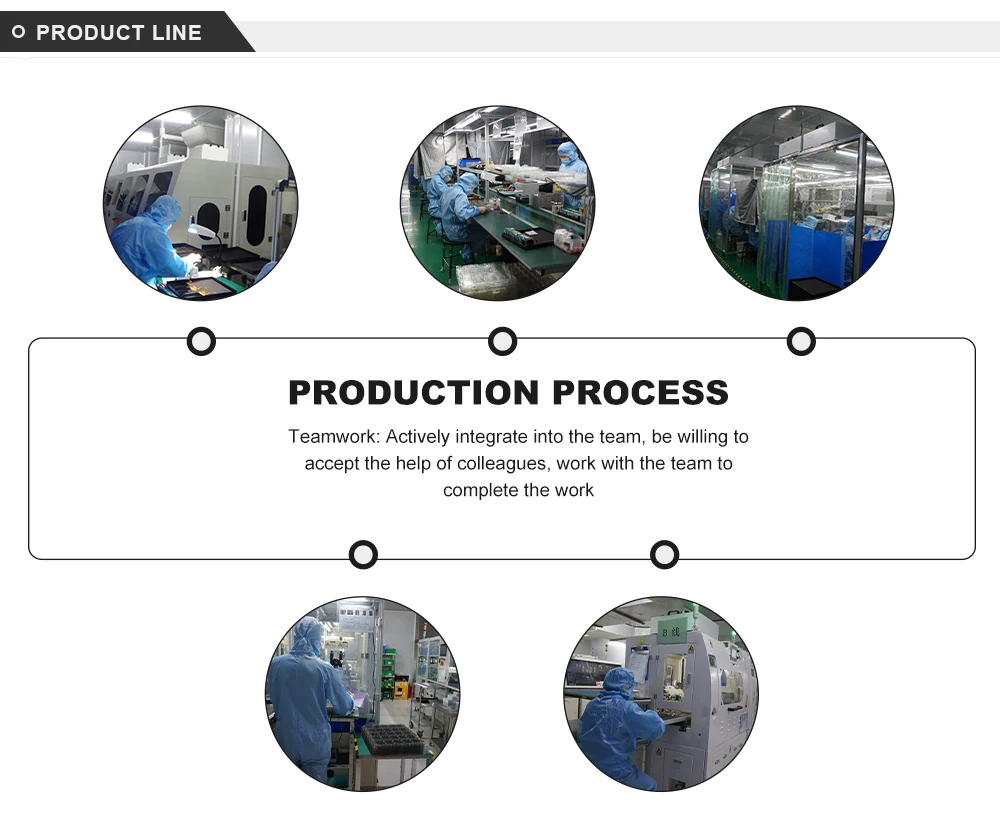 PRODUCT LINE

PRODUCTION PROCESS

Teamwork: Actively integrate into the team, be willing to accept the help of colleagues, work with the team to complete the work

B线