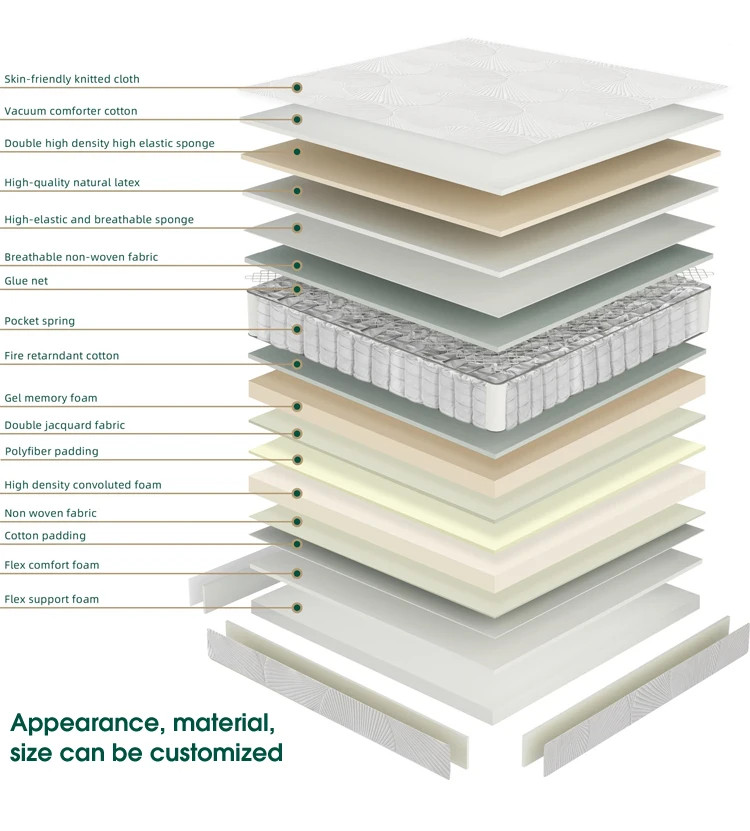 Skin-friendly knitted cloth

Vacuum comforter cotton

Double high density high elastic sponge

High-quality natural latex

High-elastic and breathable sponge

Breathable non-woven fabric

Glue net

Pocket spring

Fire retarndant cotton

Gel memory foam

Double jacquard fabric

Polyfiber padding

High density convoluted foam

Non woven fabric

Cotton padding

Flex comfort foam

Flex support foam

Appearance, material, size can be customized