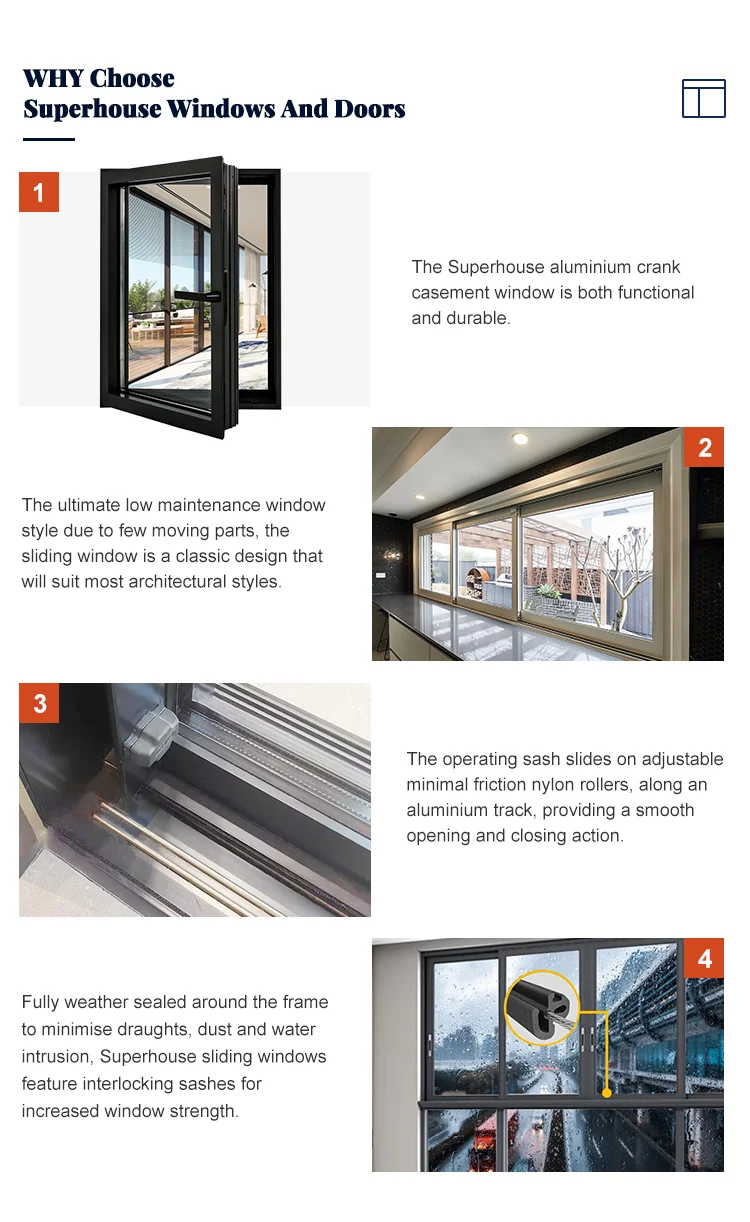 WHY Choose
Superhouse Windows And Doors

1

The Superhouse aluminium crank casement window is both functional and durable.

2

The ultimate low maintenance window style due to few moving parts, the sliding window is a classic design that will suit most architectural styles.

3

The operating sash slides on adjustable minimal friction nylon rollers, along an aluminium track, providing a smooth opening and closing action.

4

Fully weather sealed around the frame to minimise draughts, dust and water intrusion, Superhouse sliding windows feature interlocking sashes for increased window strength.