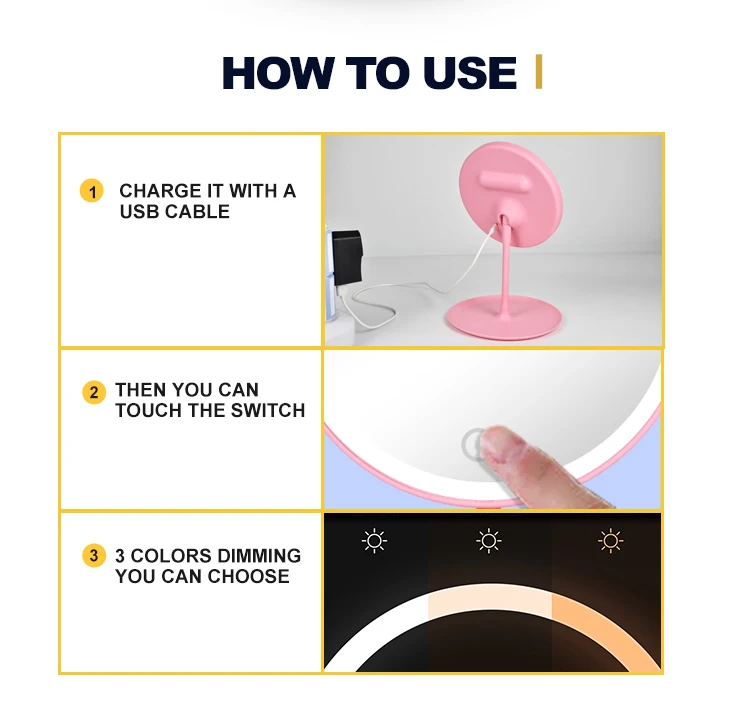 HOW TO USE

1 CHARGE IT WITH A USB CABLE

2 THEN YOU CAN TOUCH THE SWITCH

3 3 COLORS DIMMING YOU CAN CHOOSE