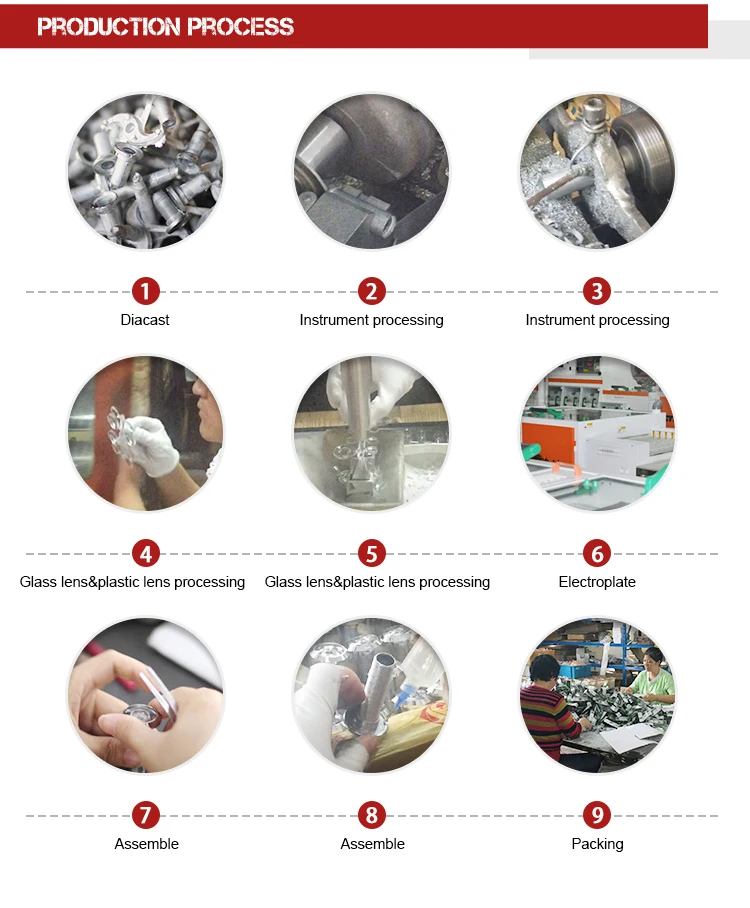 PRODUCTION PROCESS

1
Diacast

2
Instrument processing

3
Instrument processing

4
Glass lens&plastic lens processing

5
Glass lens&plastic lens processing

6
Electroplate

7
Assemble

8
Assemble

9
Packing