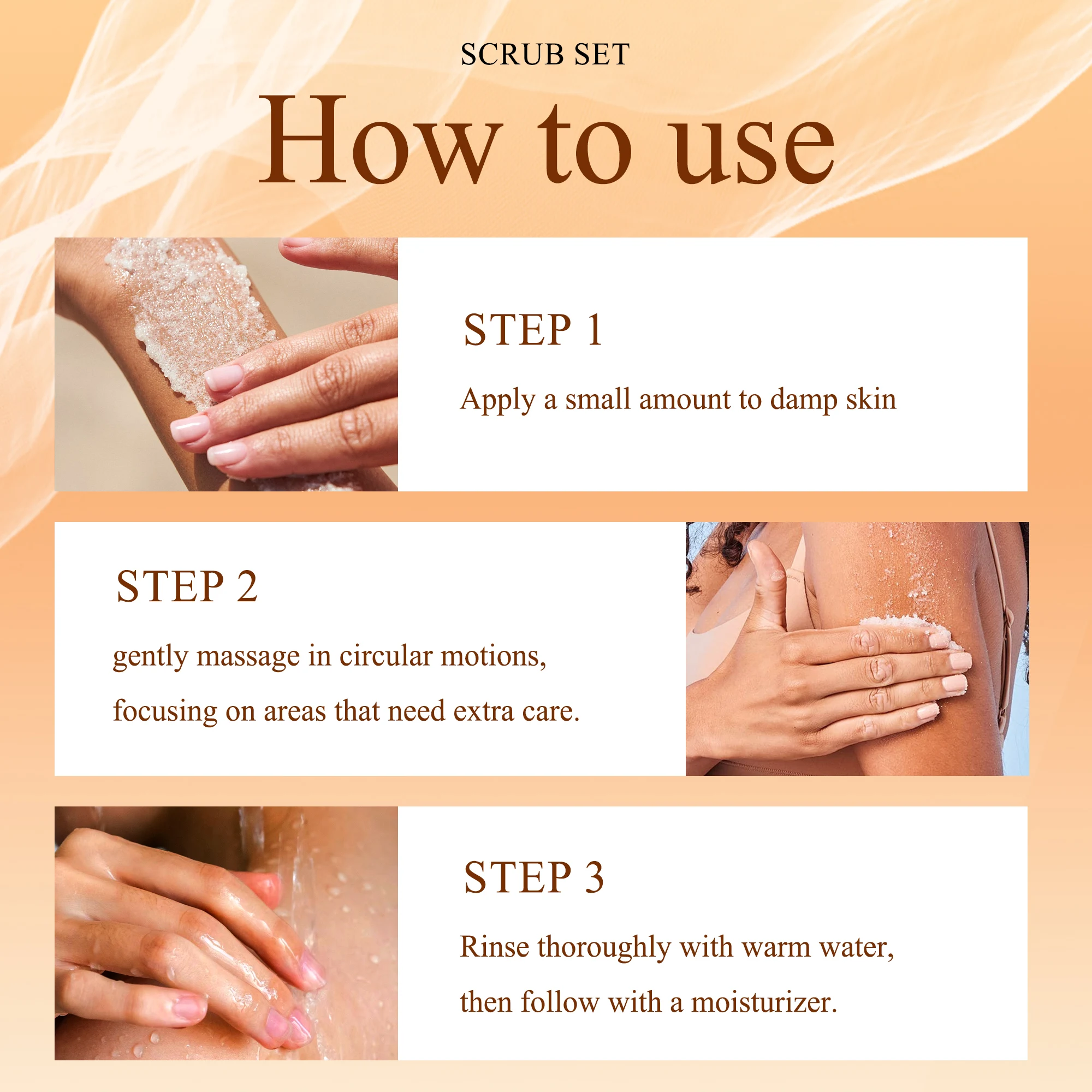 SCRUB SET

How to use

STEP 1

Apply a small amount to damp skin

STEP 2

gently massage in circular motions, focusing on areas that need extra care.

STEP 3

Rinse thoroughly with warm water, then follow with a moisturizer.