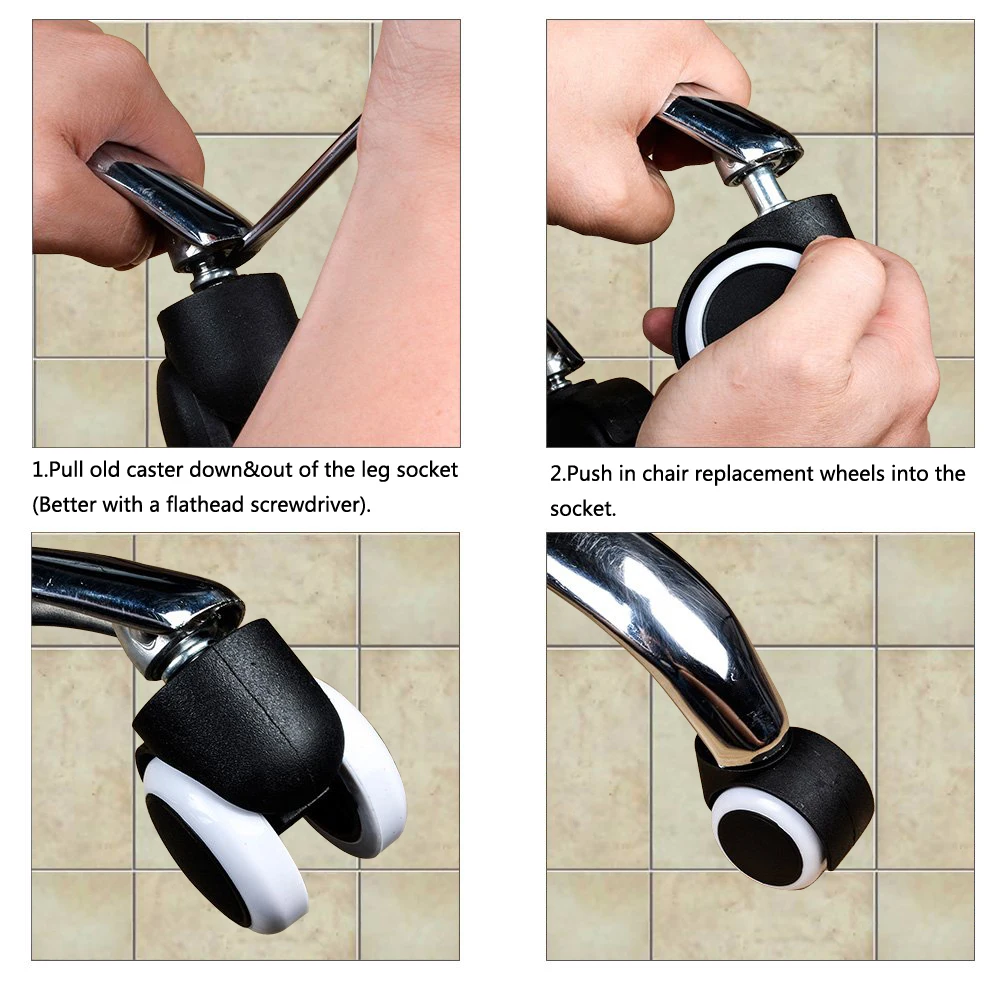 1.Pull old caster down&out of the leg socket (Better with a flathead screwdriver).

2.Push in chair replacement wheels into the socket.