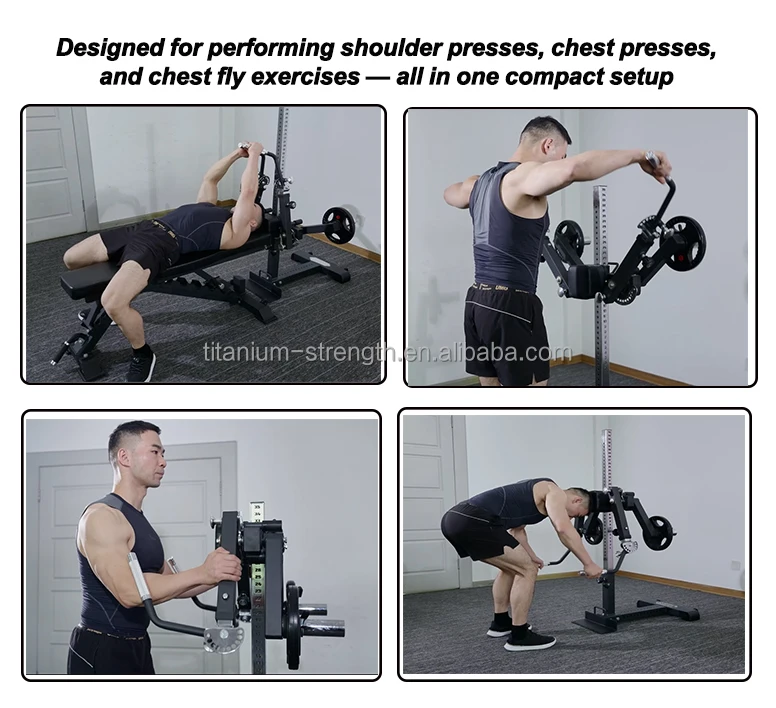 Designed for performing shoulder presses, chest presses, and chest fly exercises — all in one compact setup

titanium-strength.en.alibaba.com