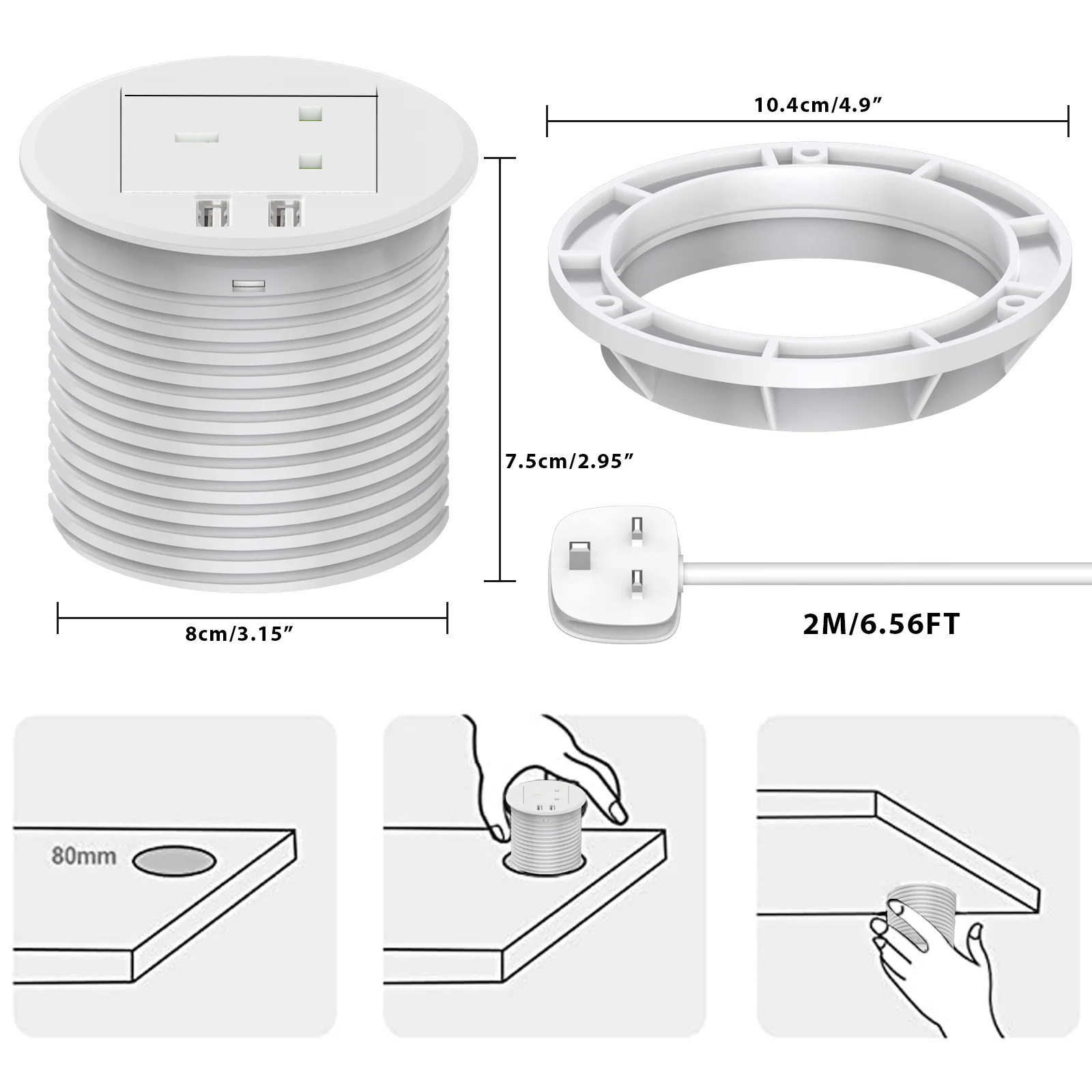 10.4cm/4.9”

7.5cm/2.95”

8cm/3.15”

2M/6.56FT

80mm