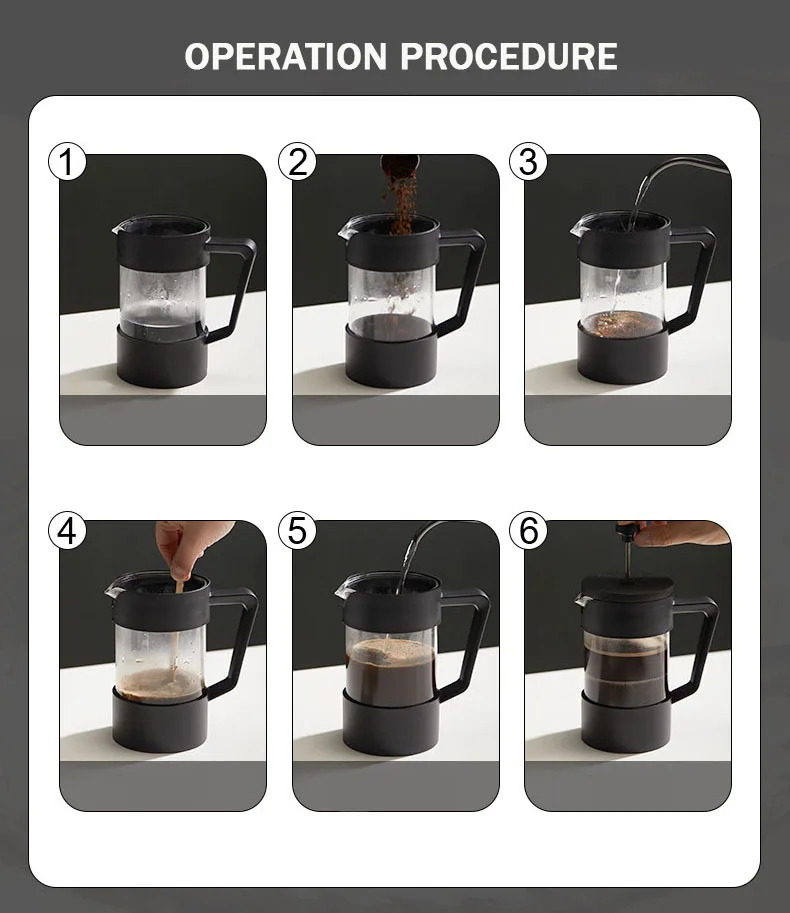 OPERATION PROCEDURE

1

2

3

4

5

6