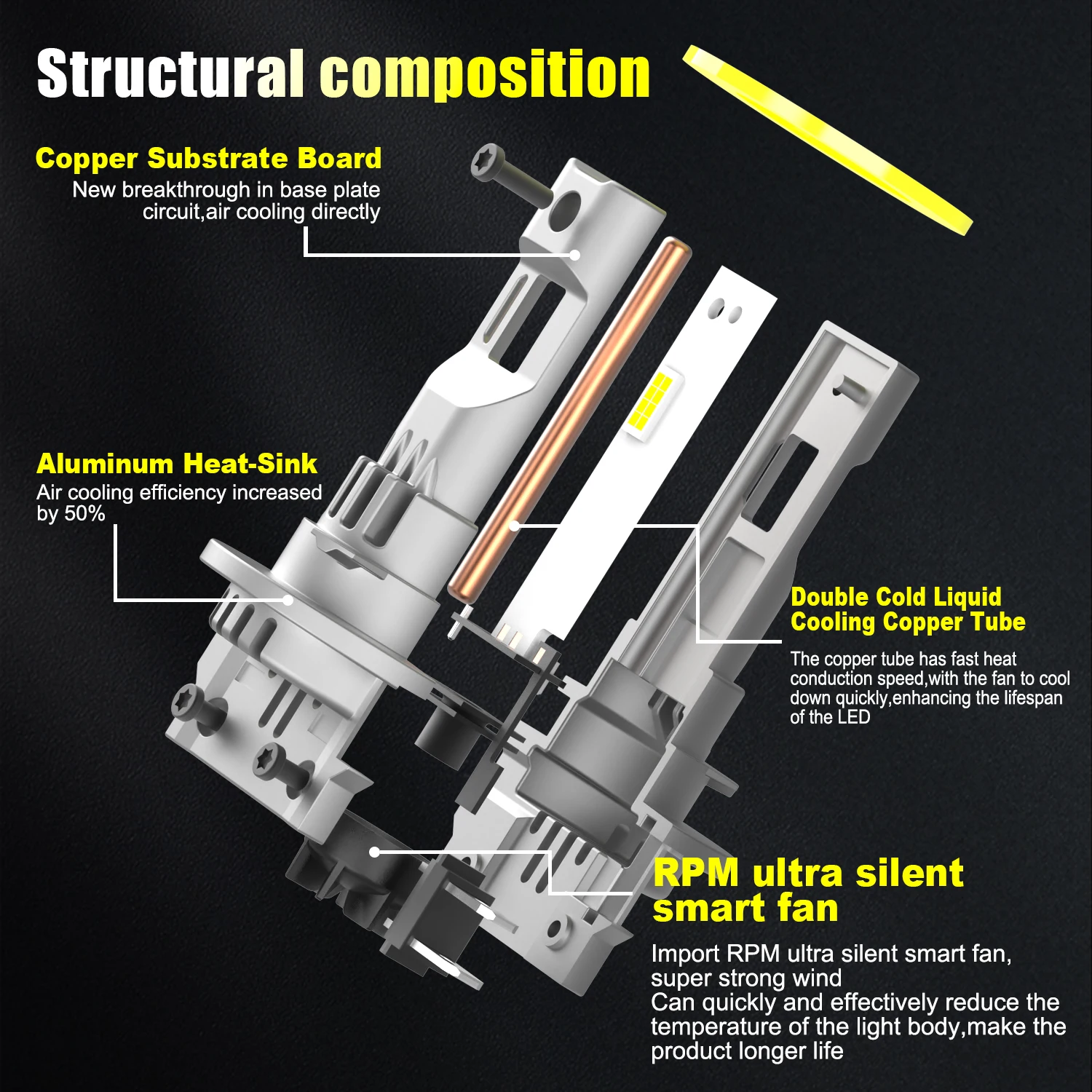 Structural composition

Copper Substrate Board
New breakthrough in base plate circuit,air cooling directly

Aluminum Heat-Sink
Air cooling efficiency increased by 50%

Double Cold Liquid Cooling Copper Tube
The copper tube has fast heat conduction speed,with the fan to cool down quickly,enhancing the lifespan of the LED

RPM ultra silent smart fan
Import RPM ultra silent smart fan, super strong wind
Can quickly and effectively reduce the temperature of the light body,make the product longer life