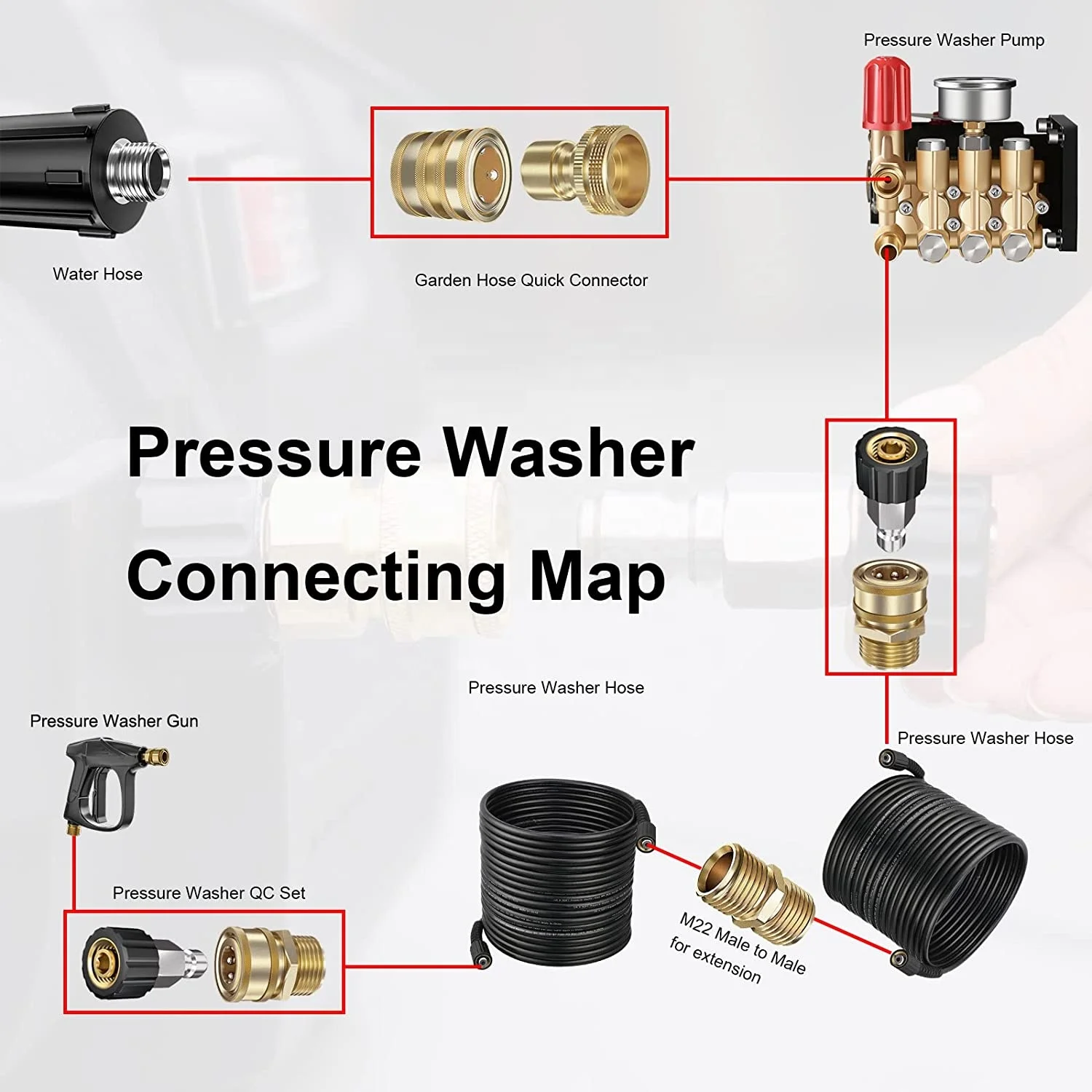 Pressure Washer Pump

Water Hose

Garden Hose Quick Connector

Pressure Washer Connecting Map

Pressure Washer Hose

Pressure Washer Gun

Pressure Washer Hose

Pressure Washer QC Set

M22 Male to Male for extension