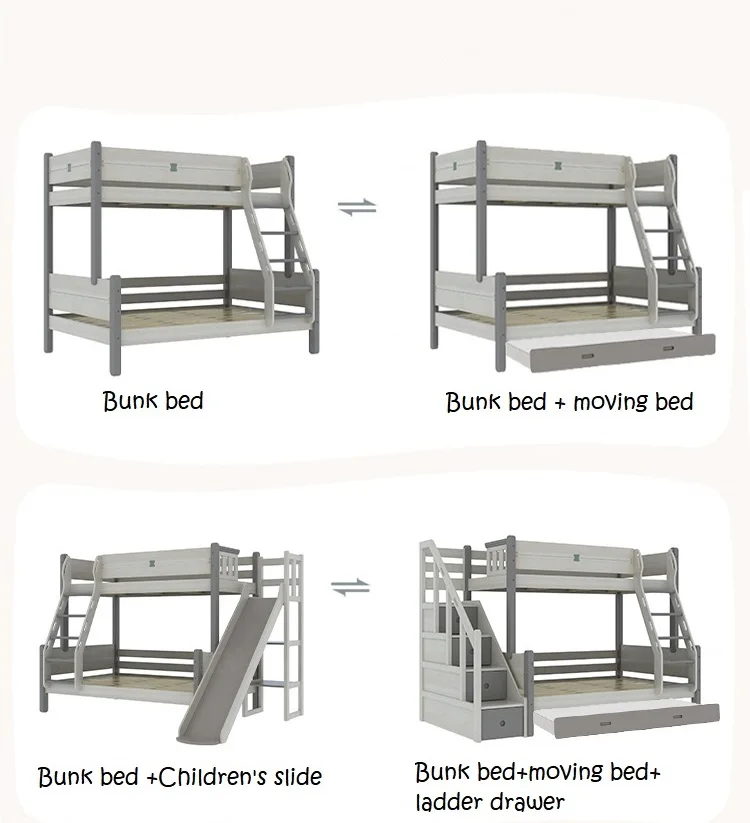 Bunk bed

Bunk bed + moving bed

Bunk bed +Children's slide

Bunk bed+moving bed+ ladder drawer