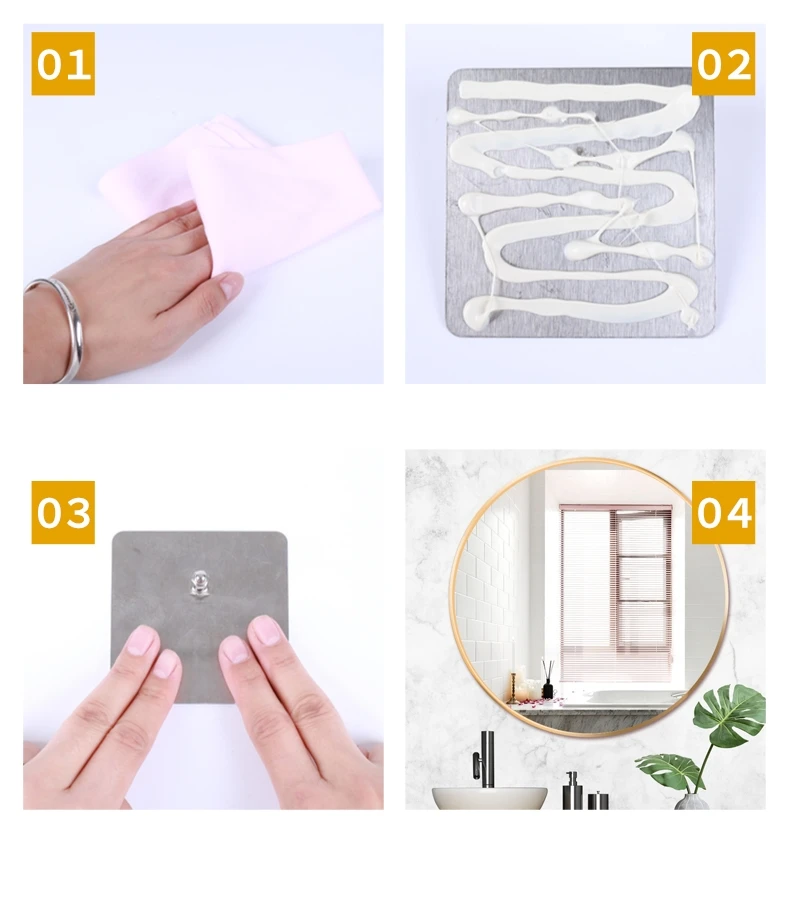 01

02

03

04